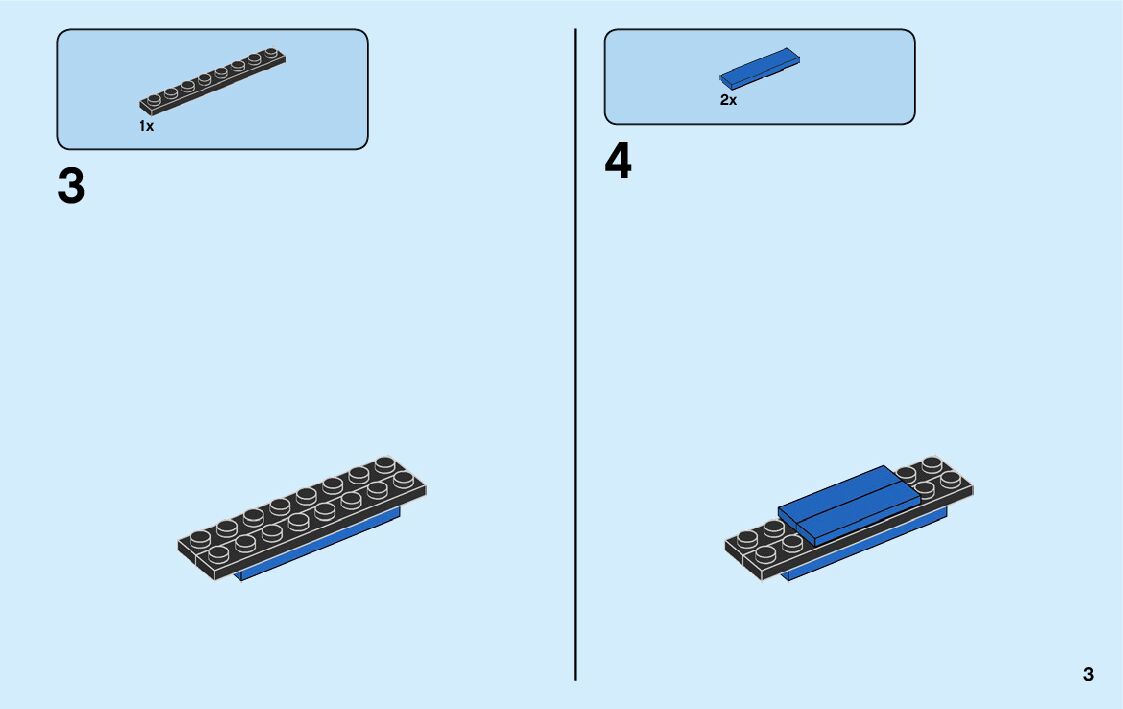 1x

3

2x

4

3