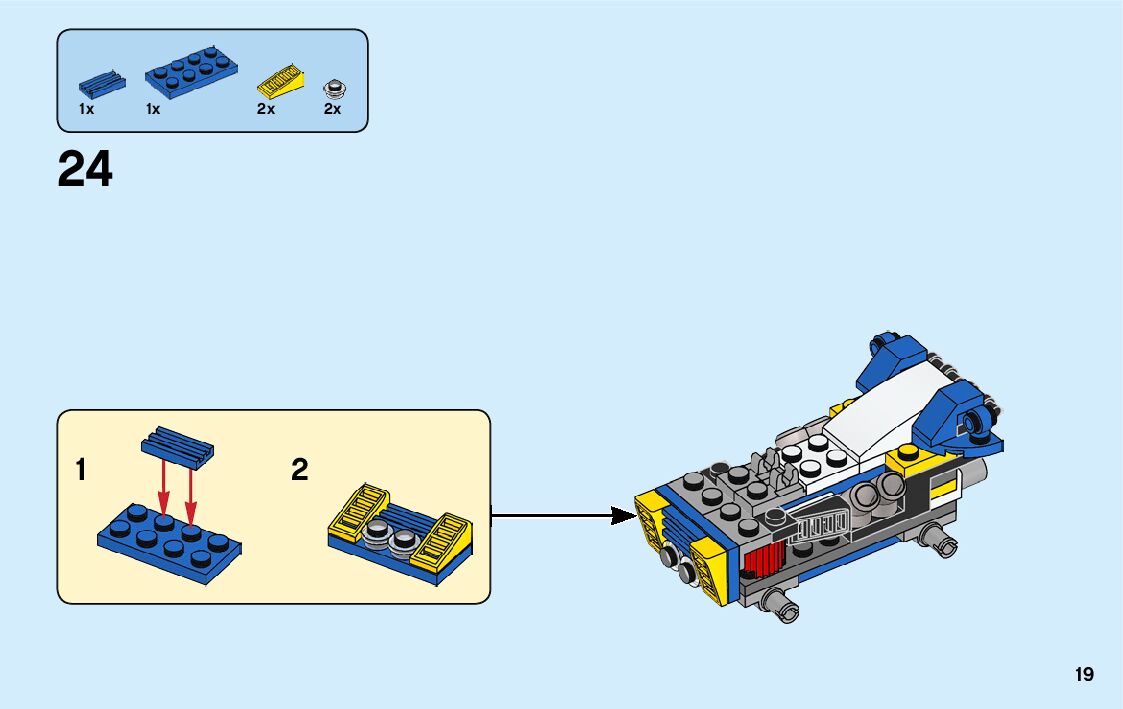 1x 1x 2x 2x

24

1

2

19