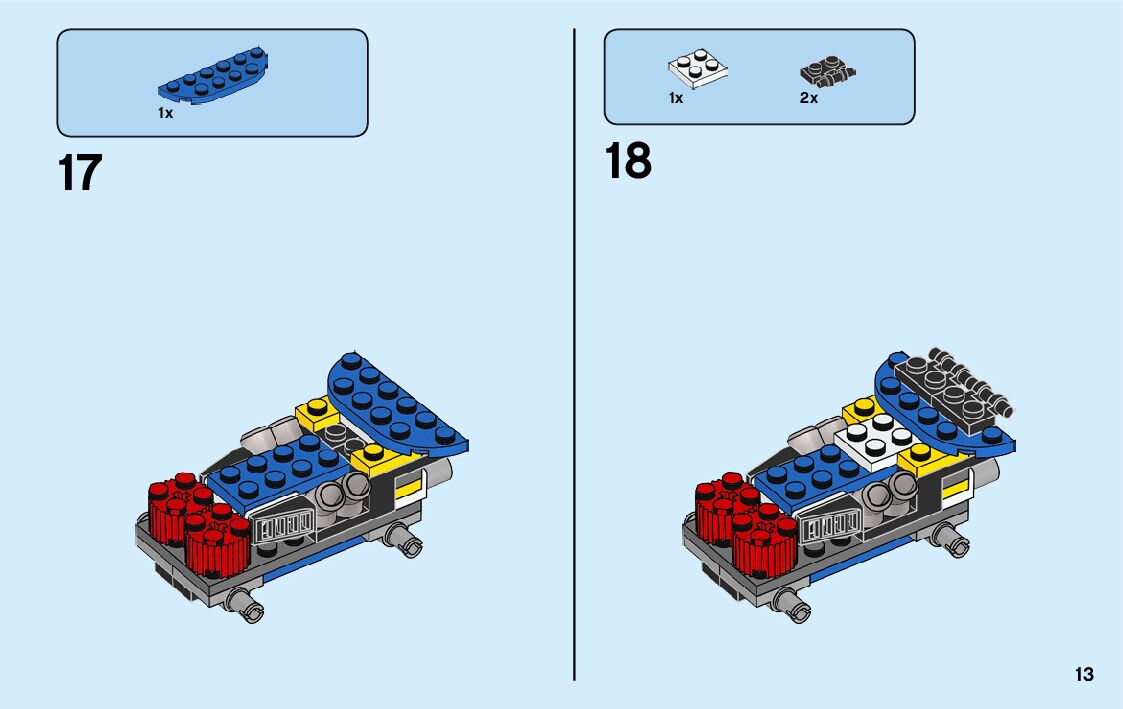 1x

17

1x

2x

18

13