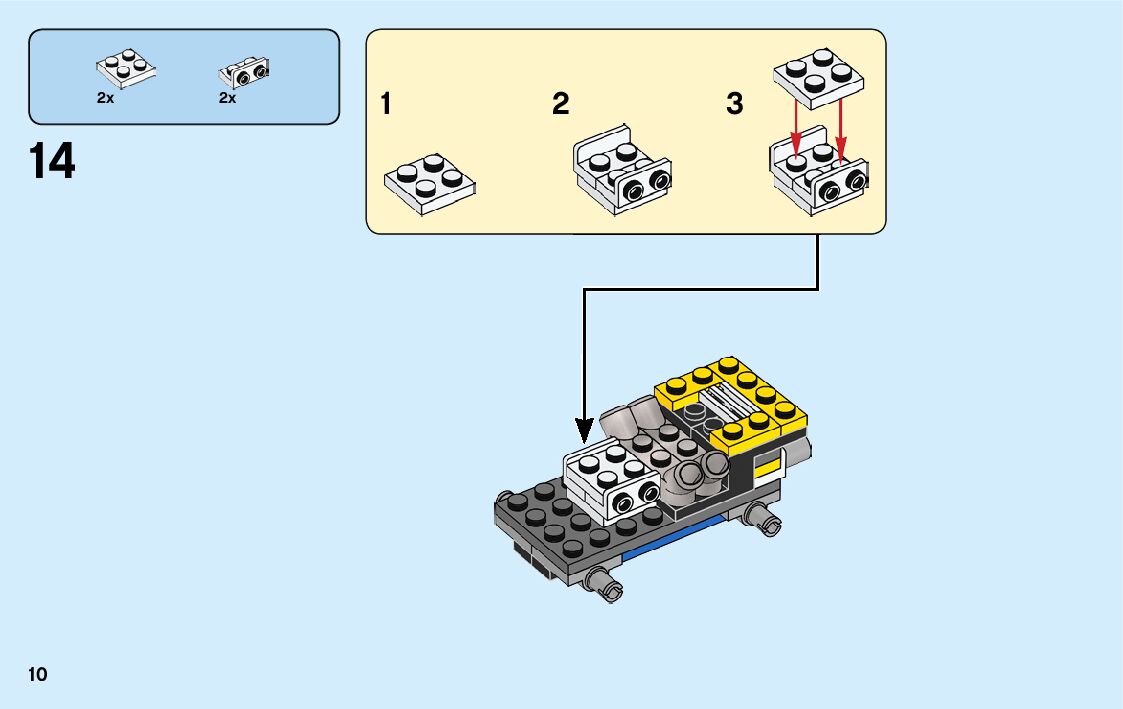 2x 2x

14

1 2 3

10