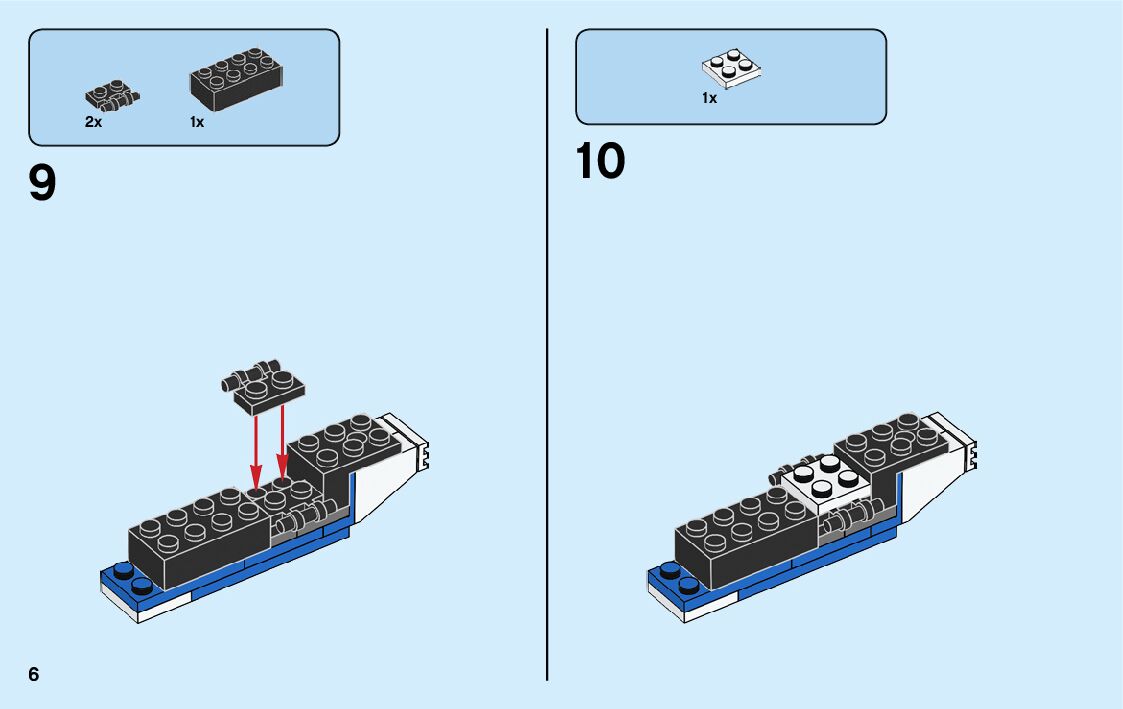 2x
1x

9

1x

10

6