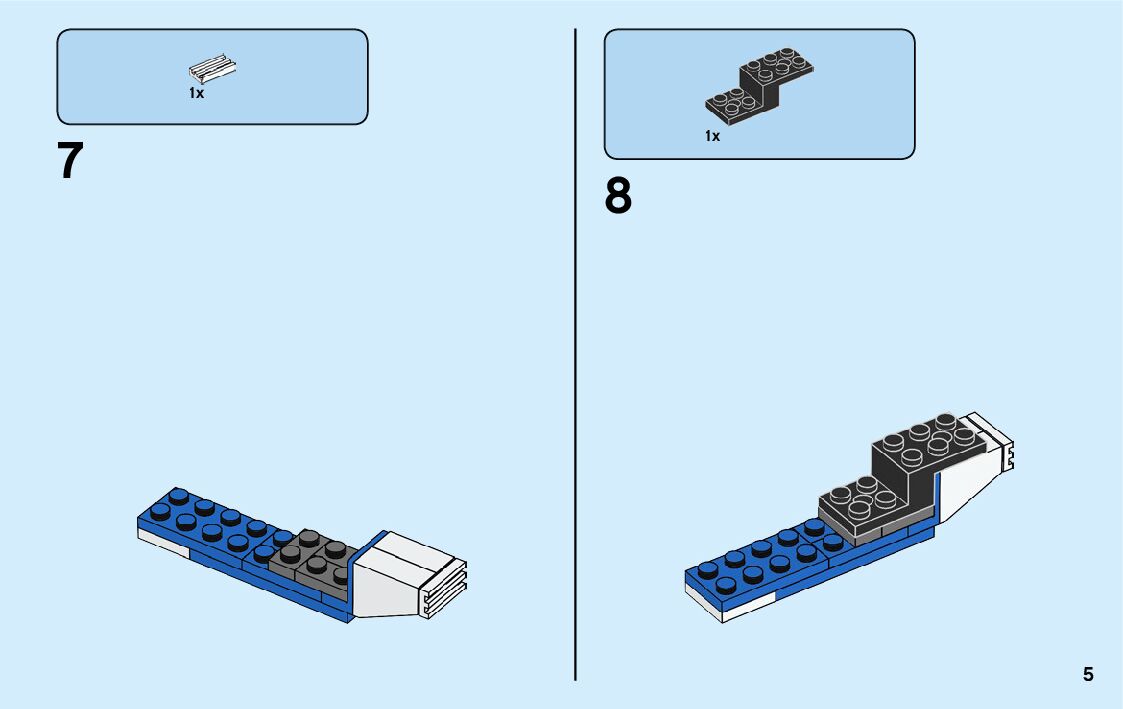 1x

7

1x

8

5