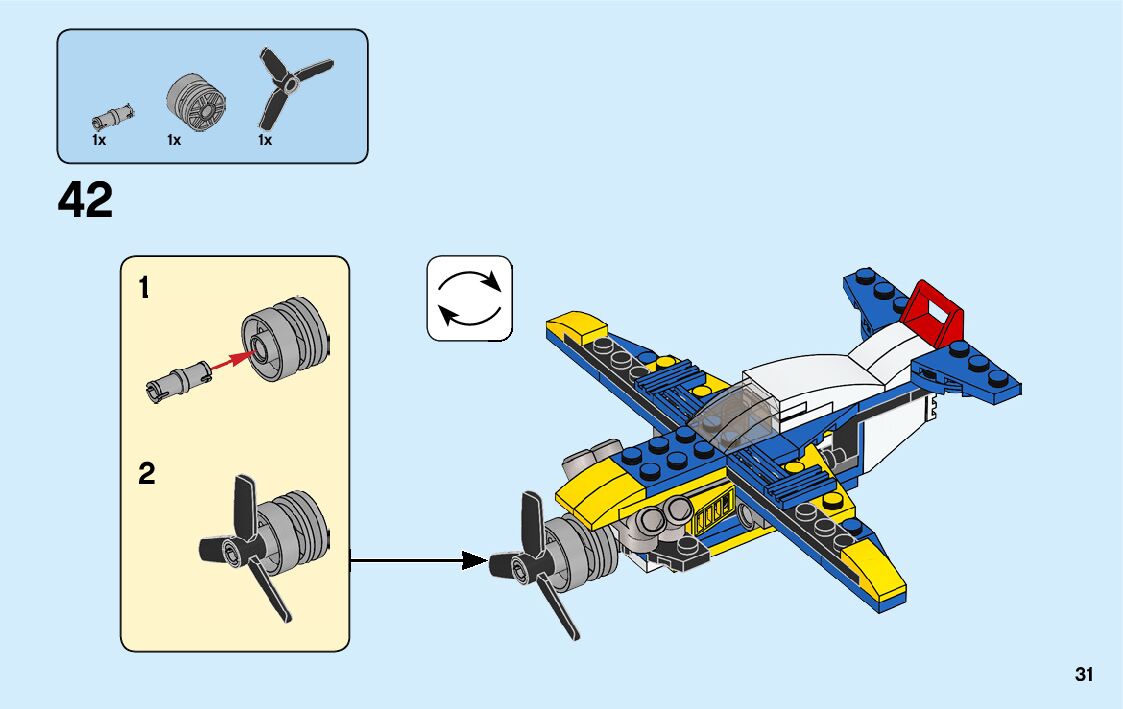 1x 1x 1x

42

1

2

31