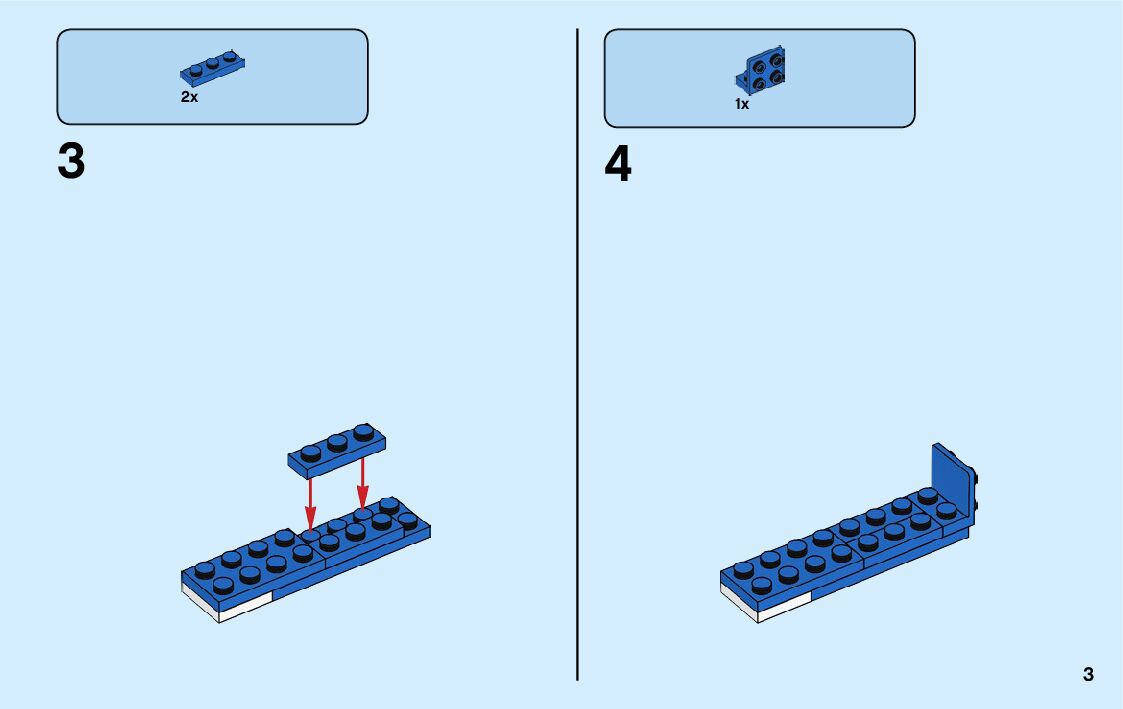 2x

3

1x

4

3