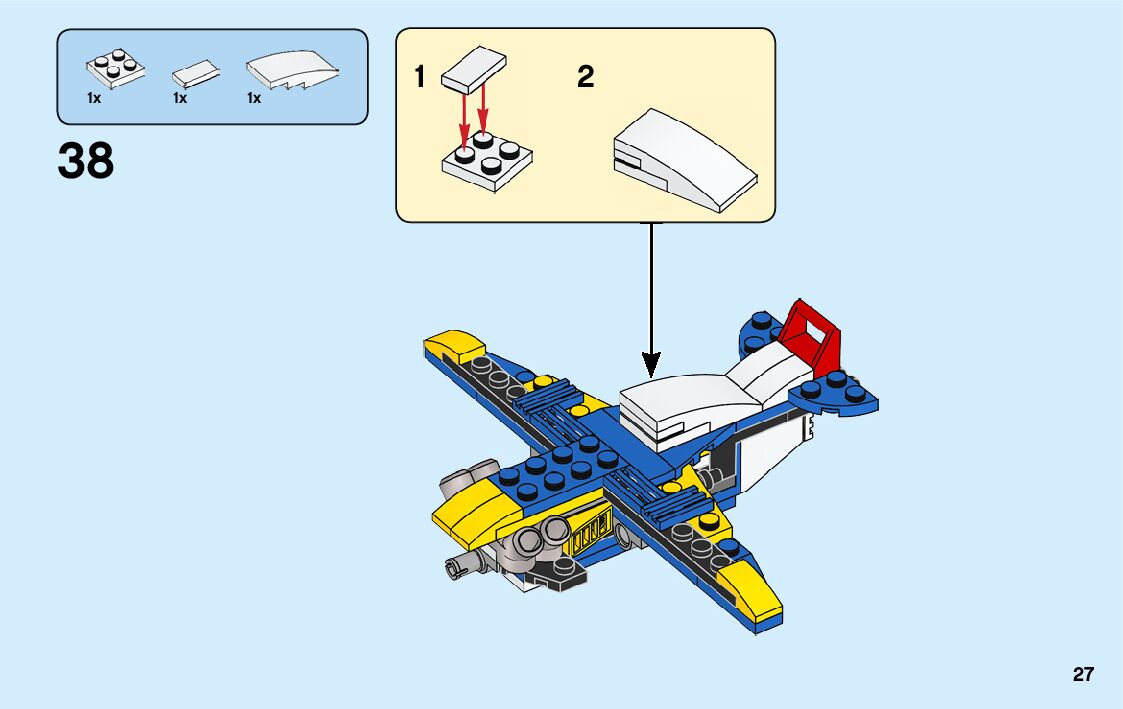 1x 1x 1x

38

1

2

27