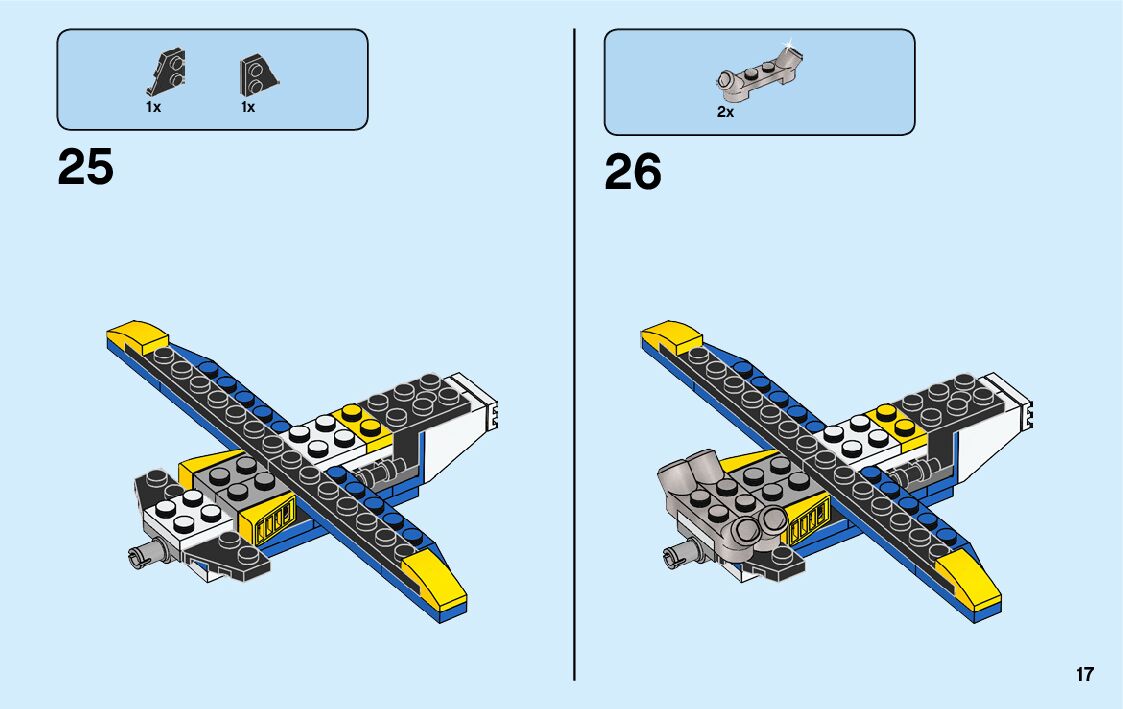 1x 1x

25

2x

26

17