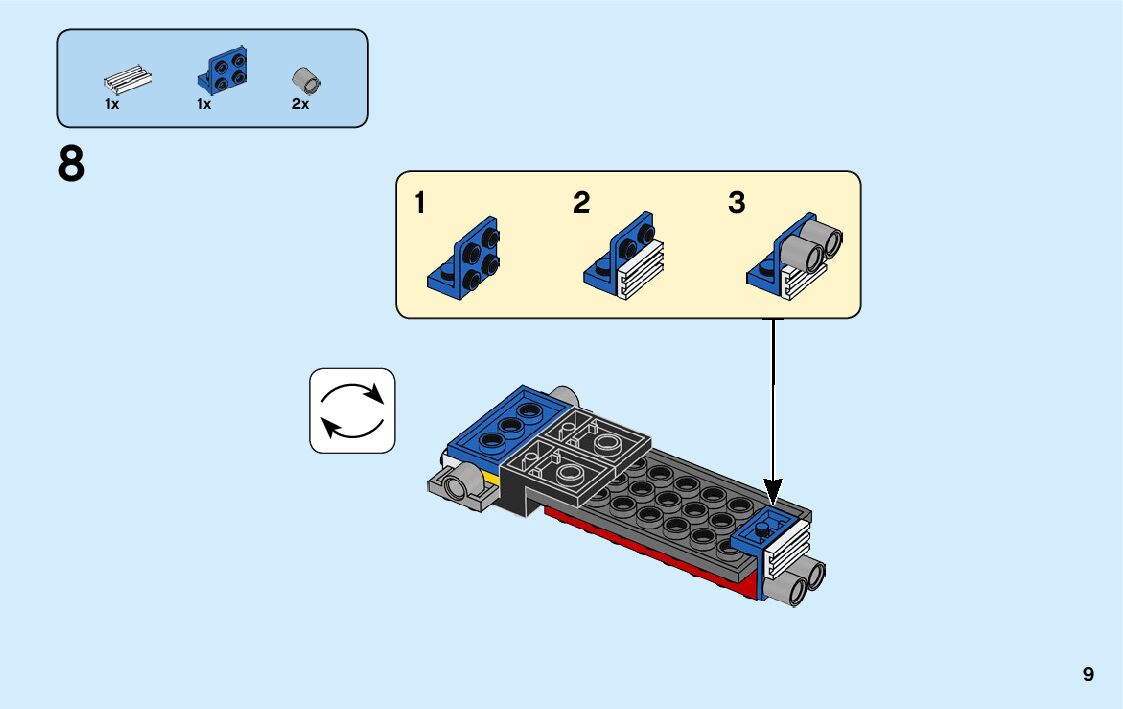 1x 1x 2x

8

1 2 3

9