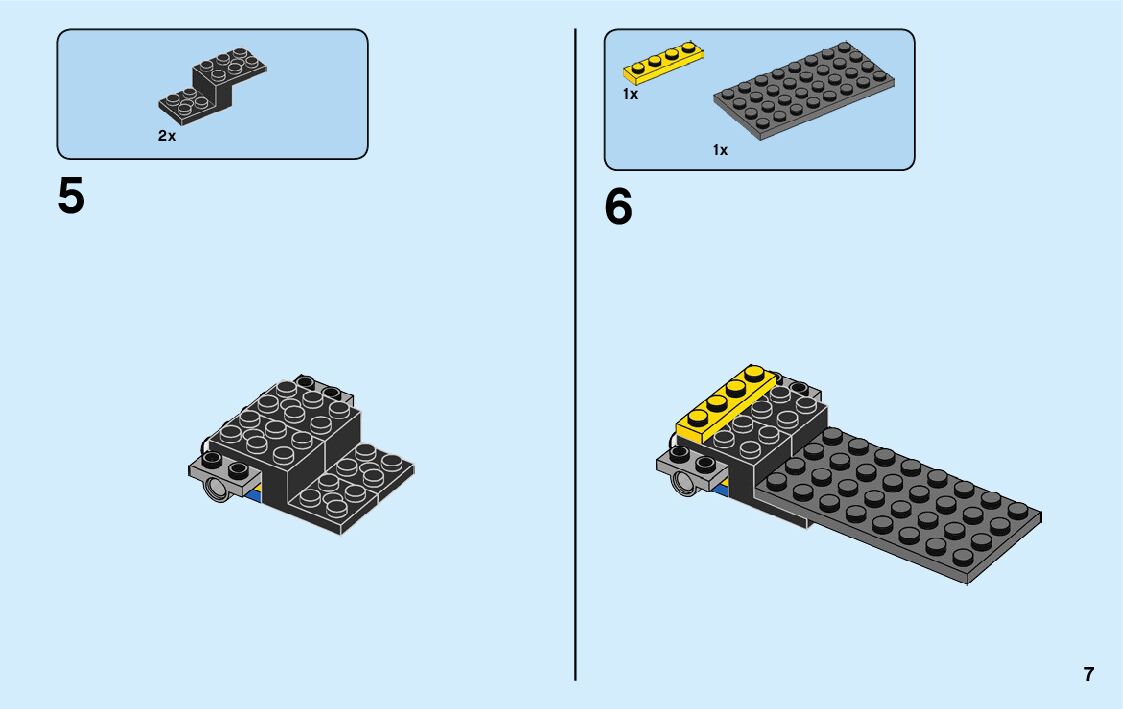 2x

5

1x

1x

6

7