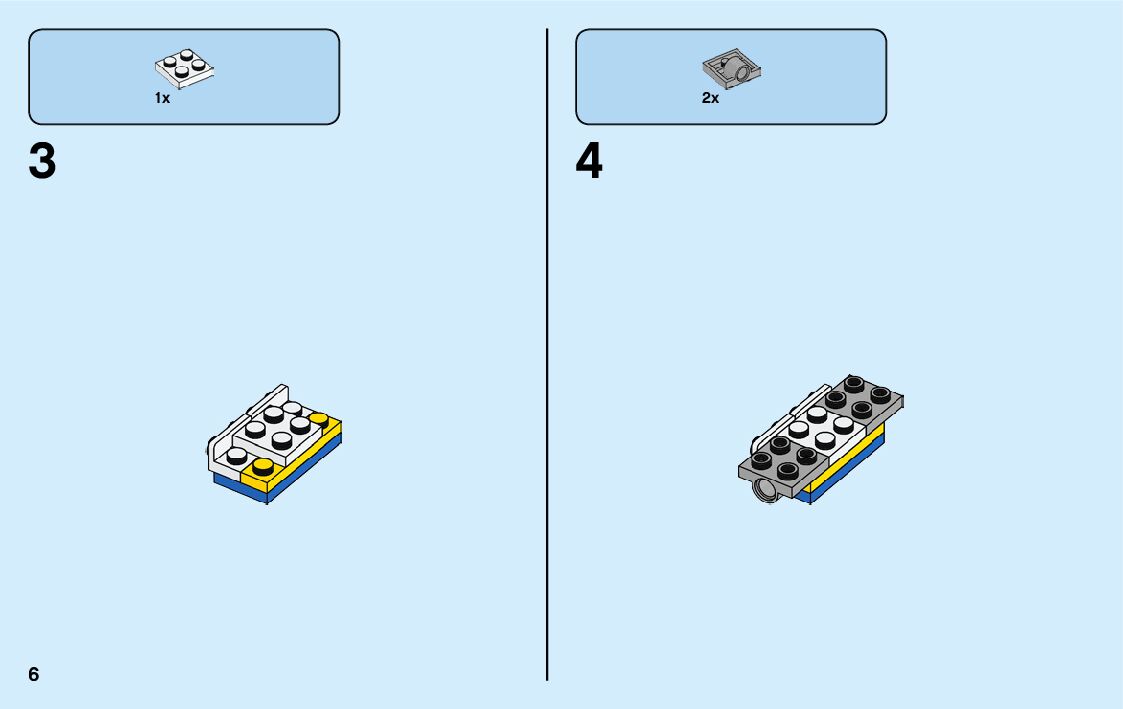 1x

3

2x

4

6