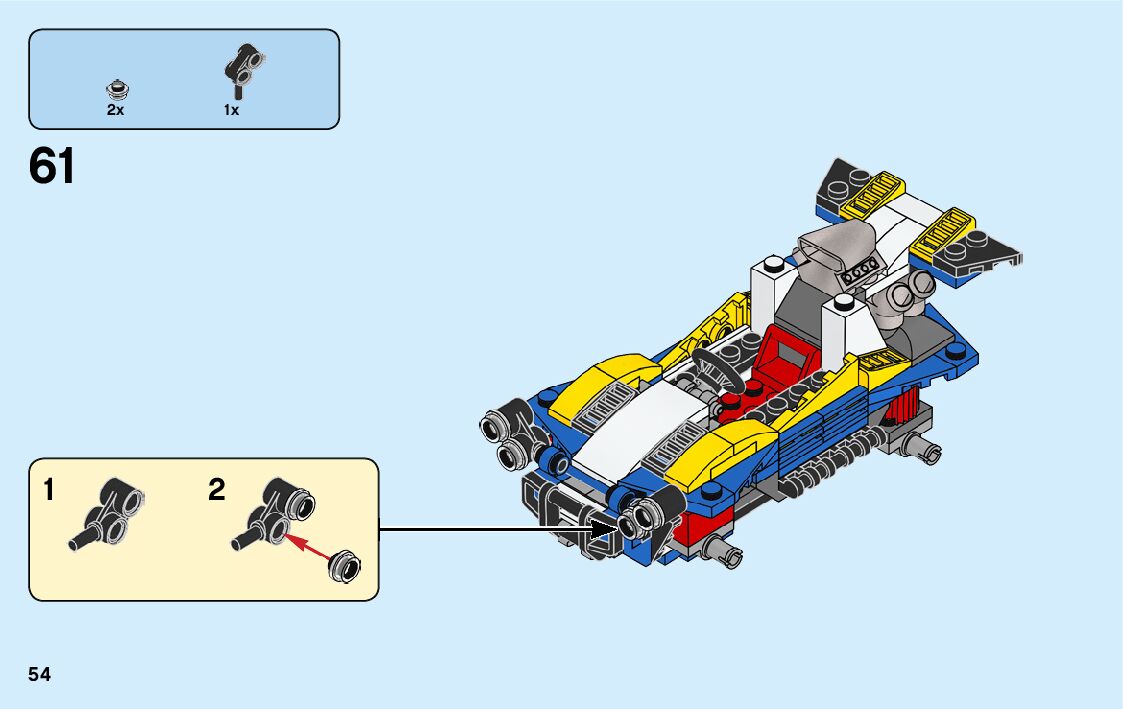 2x
1x

61

1
2

54