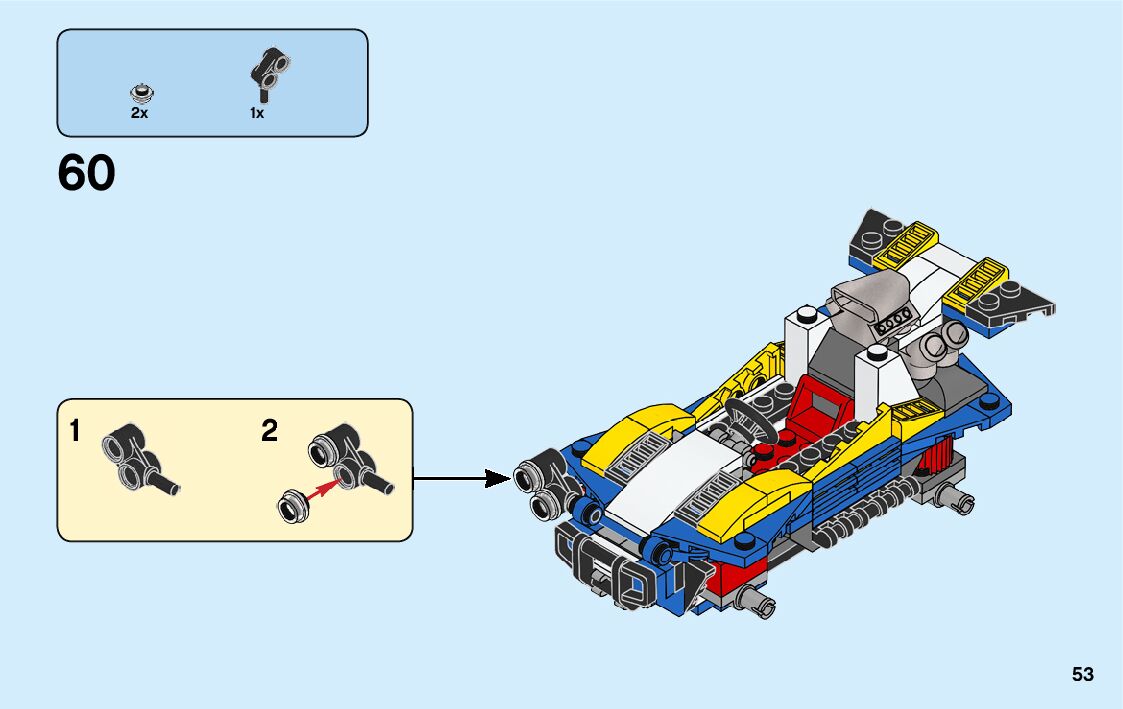 2x
1x

60

1
2

53