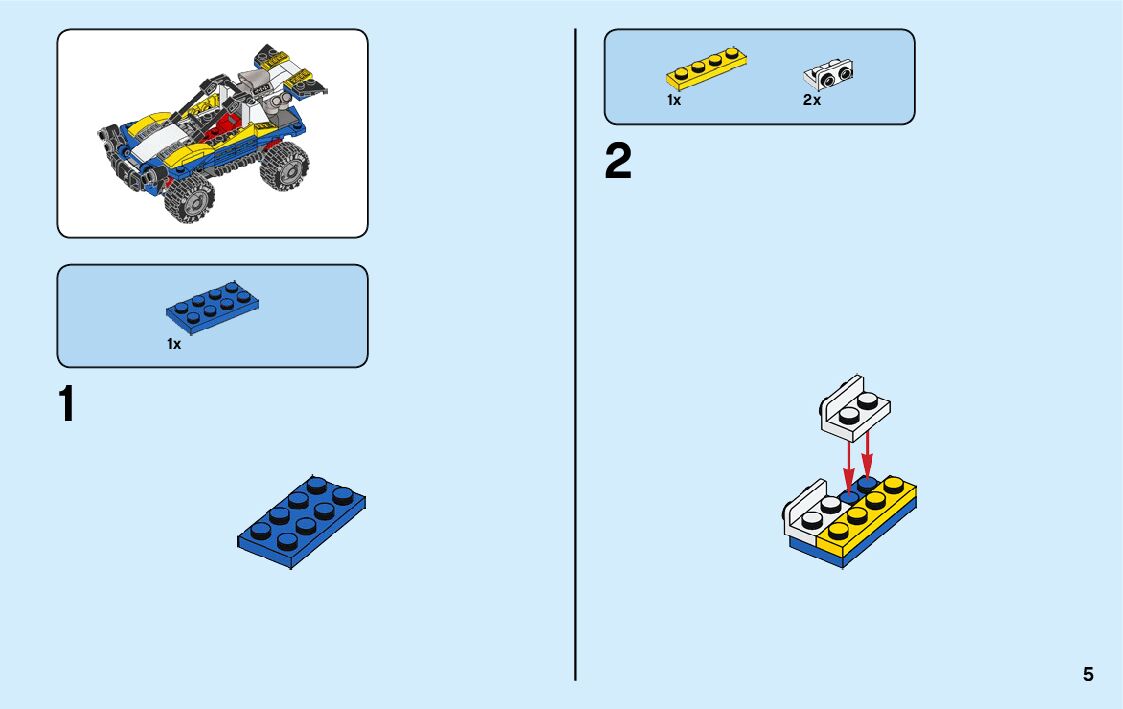 1x

1

1x

2x

2

5