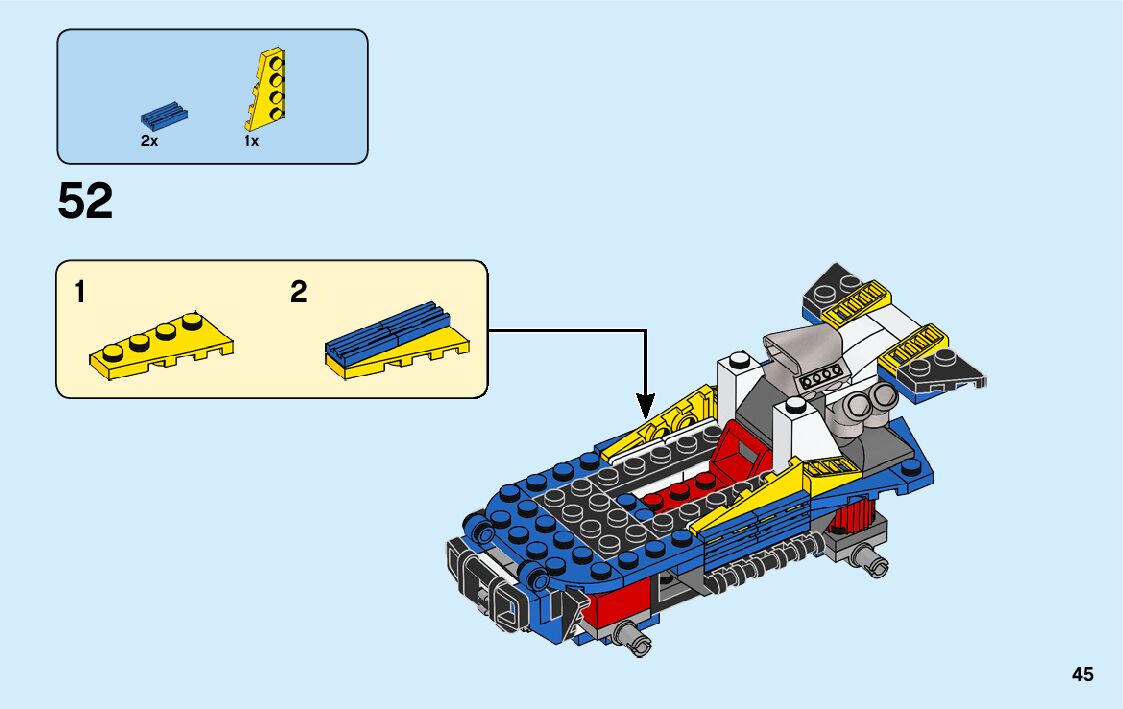 2x
1x

52

1

2

45