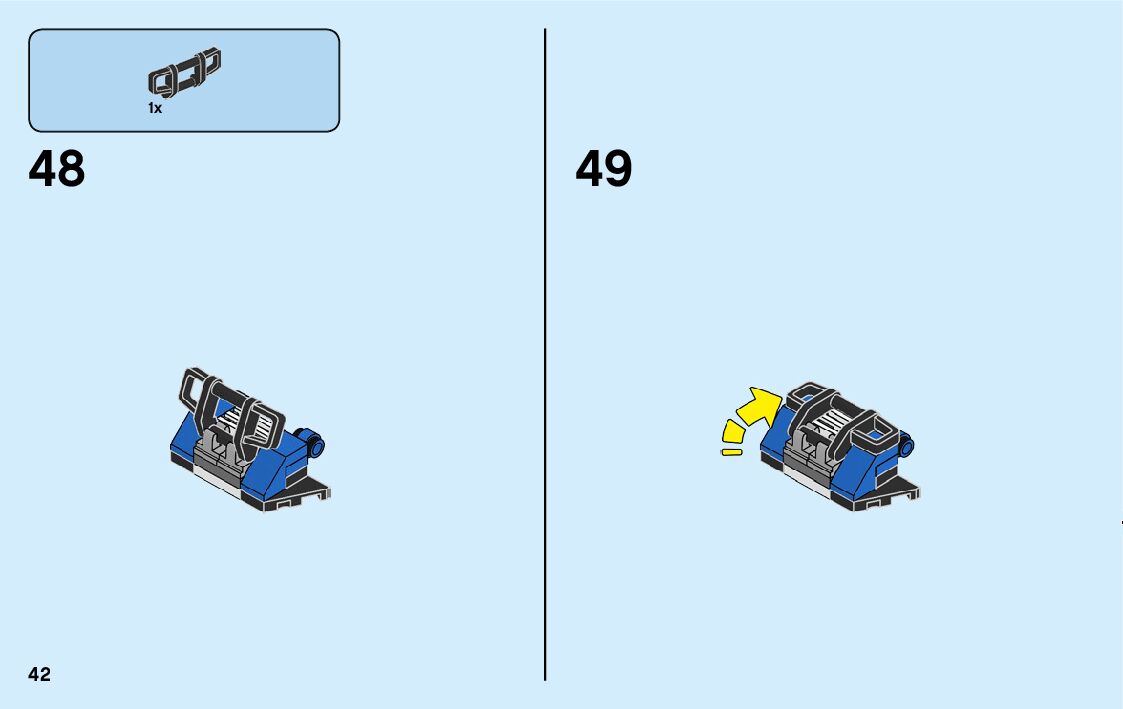 1x

48

49

42