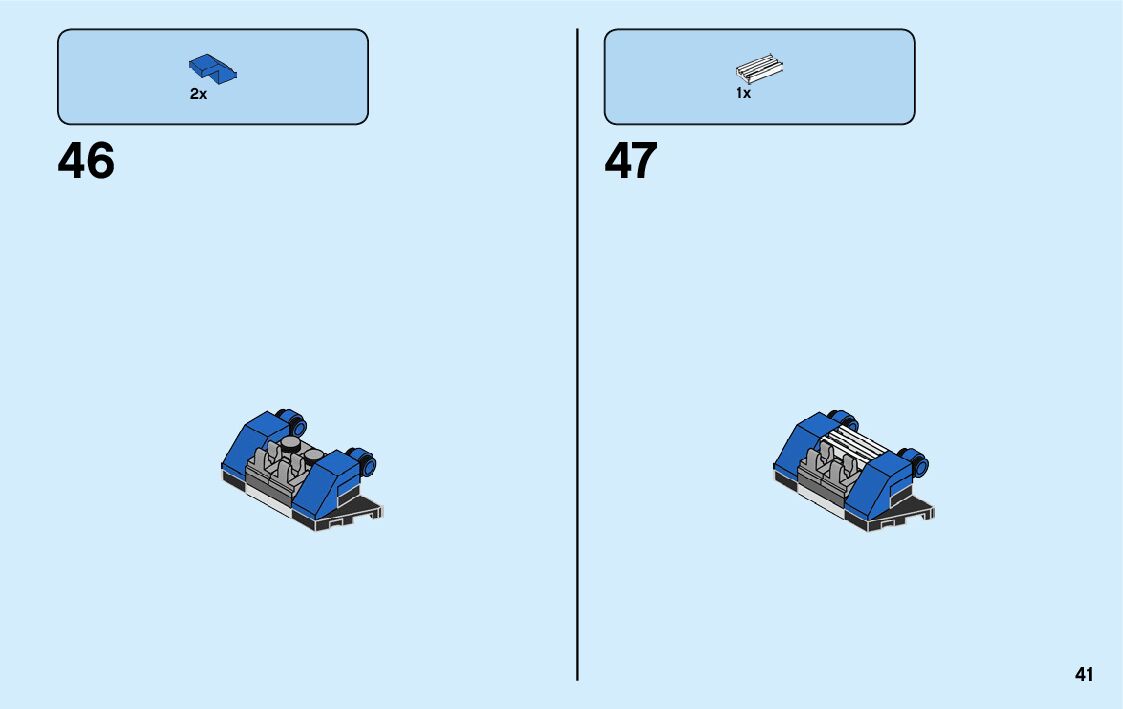 2x

46

1x

47

41