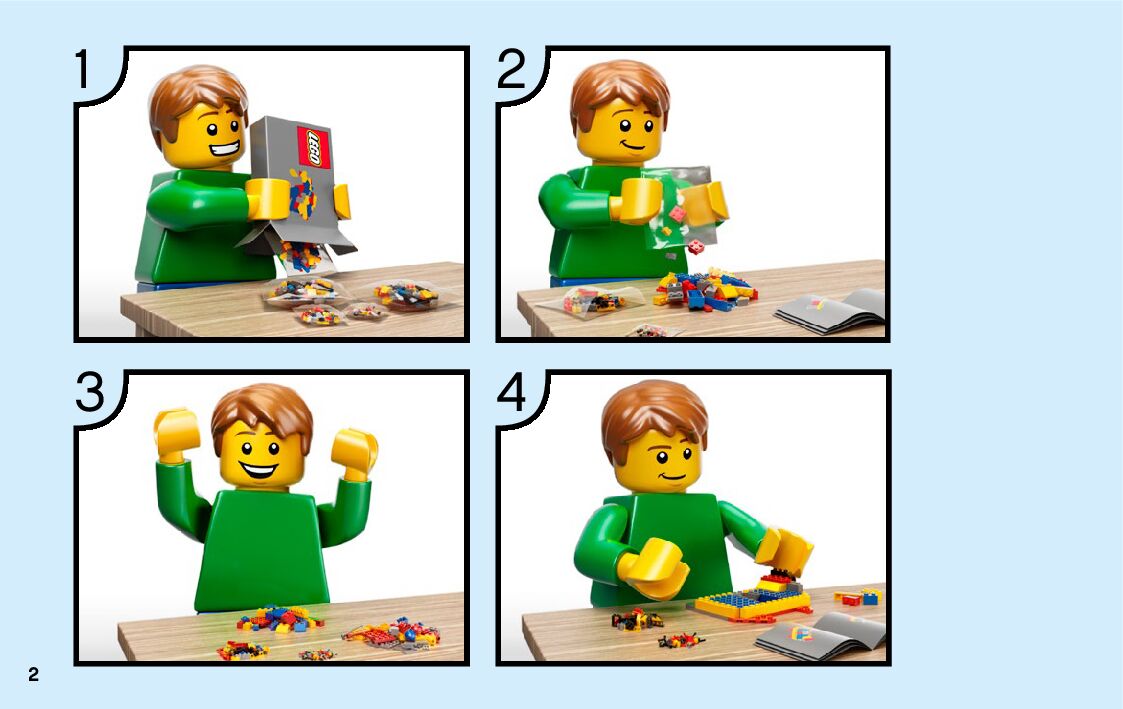 1

LEGO

2

3

4

2