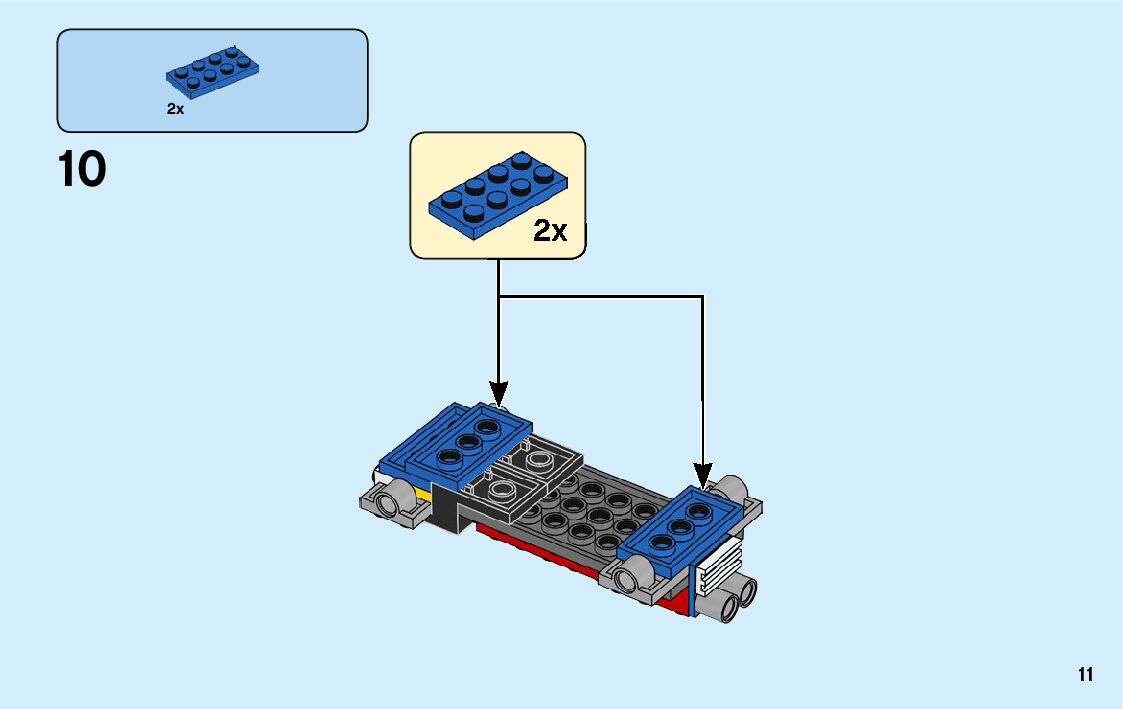 2x

10

2x

11