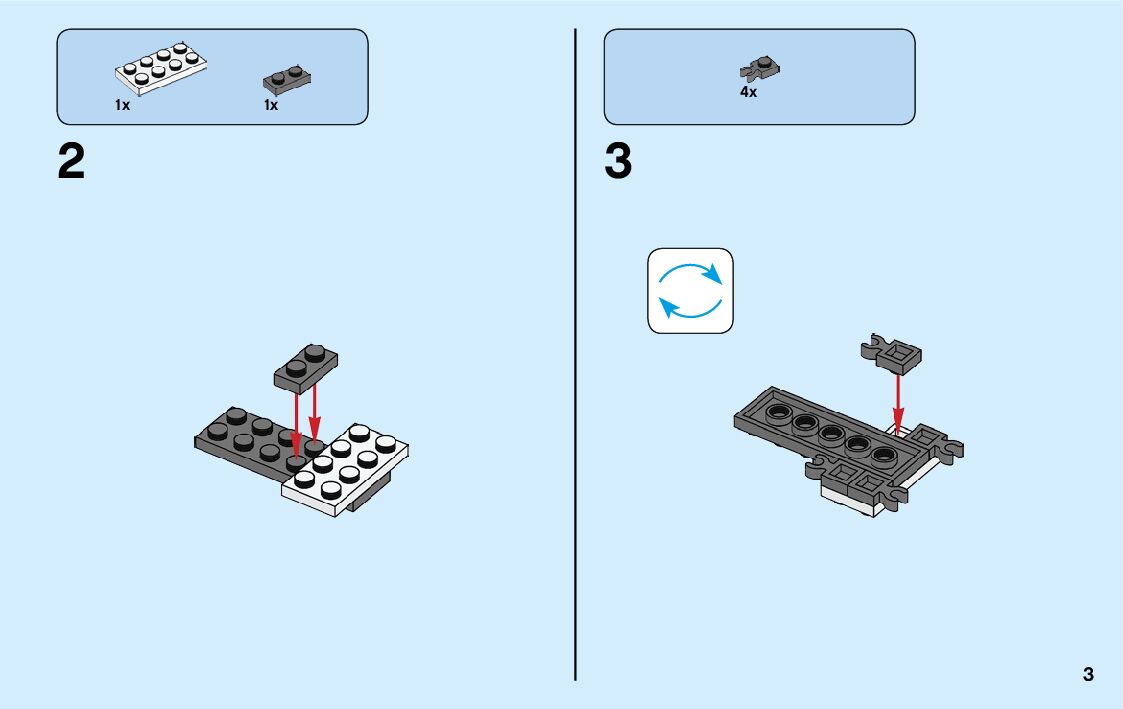 1x
1x

2

4x

3

3