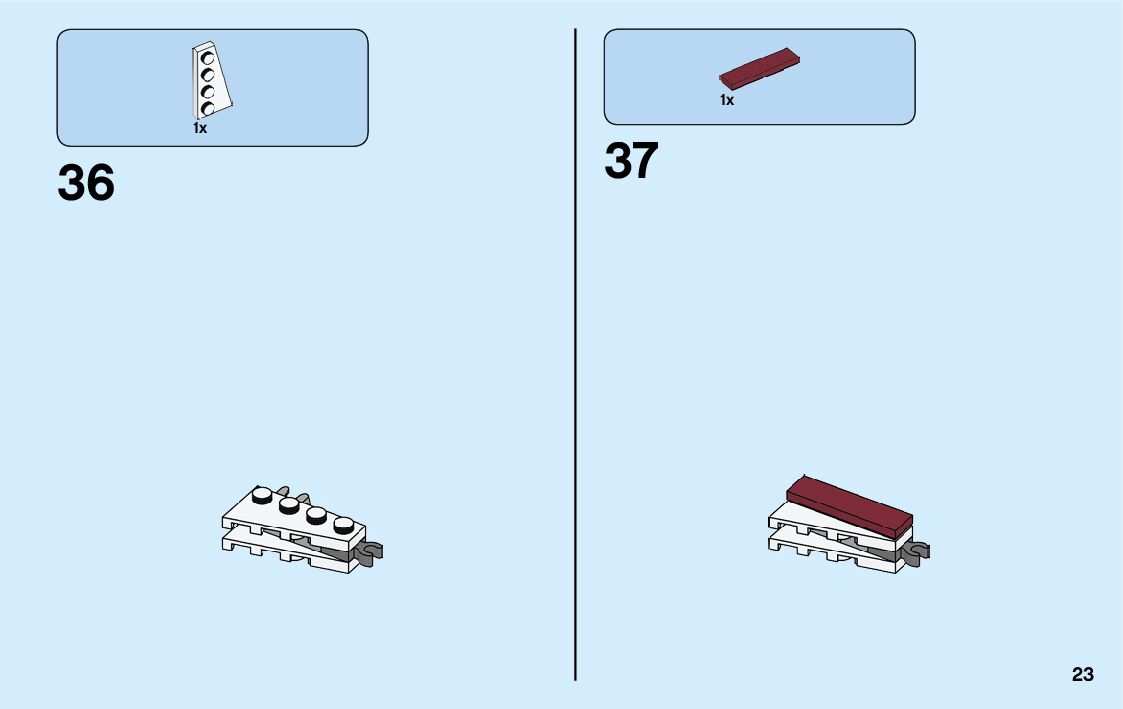 1x

36

1x

37

23