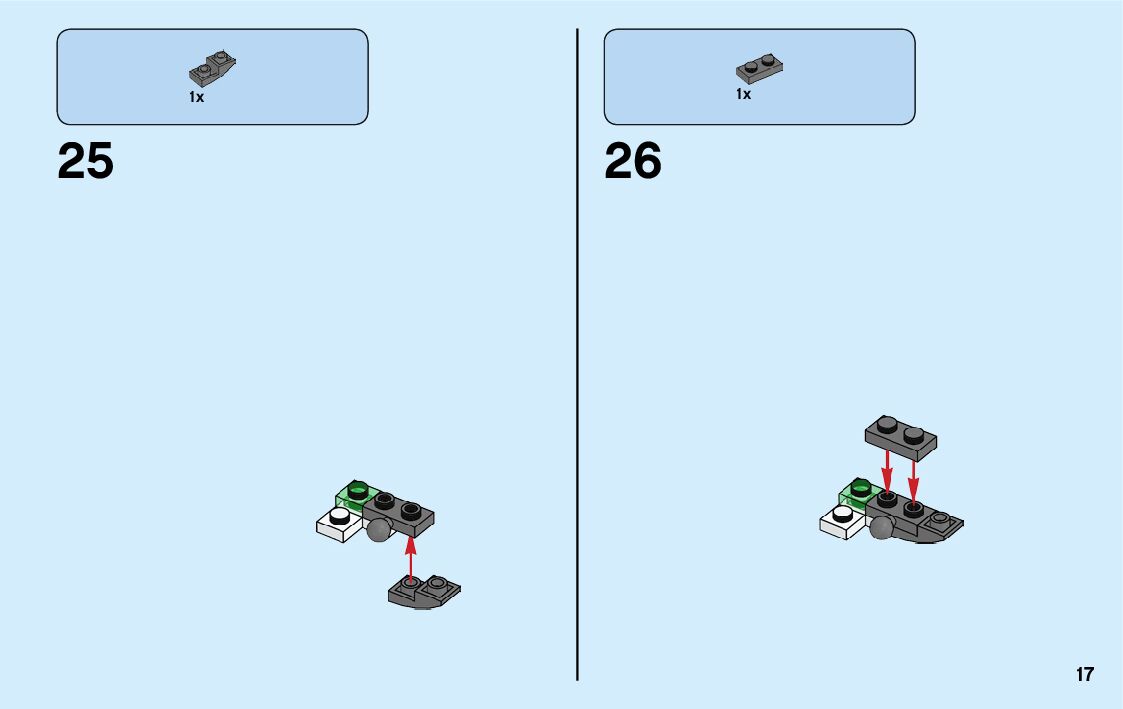 1x

25

1x

26

17