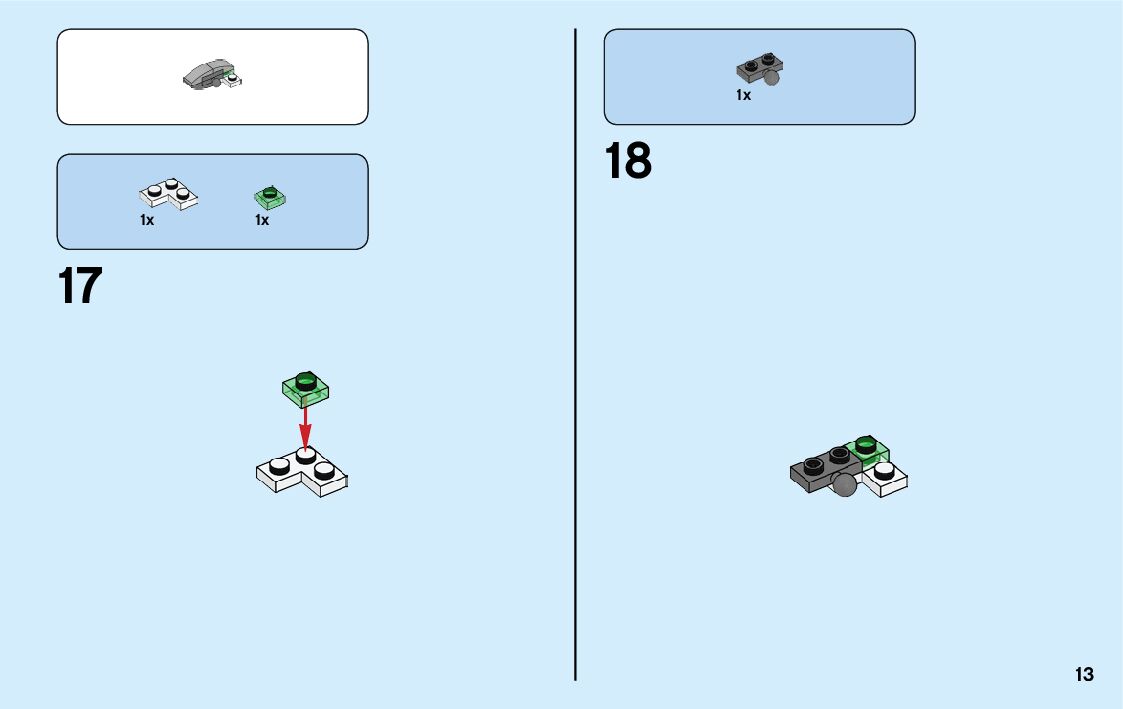 1x 1x

17

1x

18

13