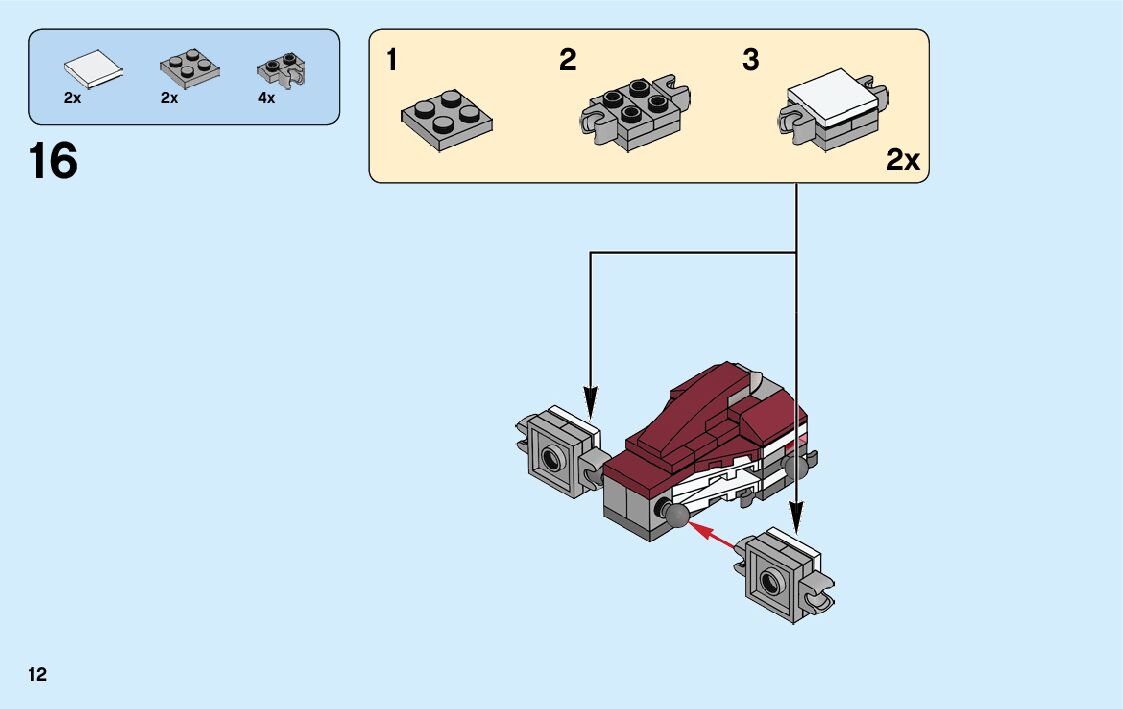 2x 2x 4x

16

1 2 3

2x

12