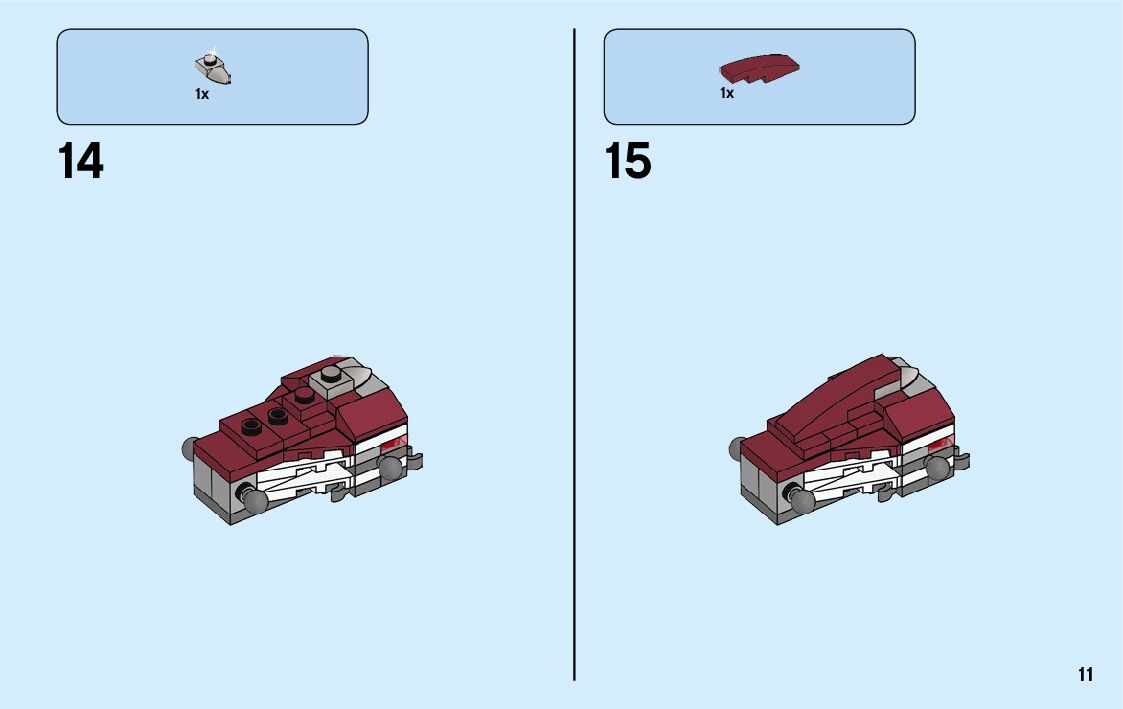 1x

14

1x

15

11