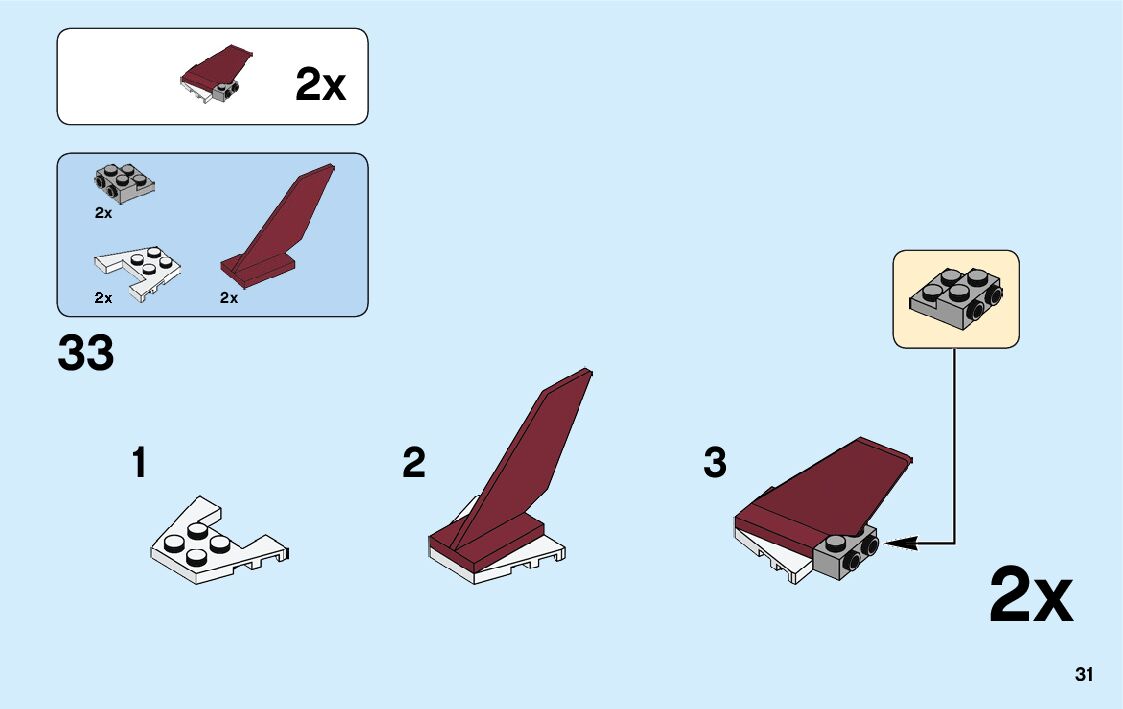 2x

2x

2x

2x

33

1

2

3

2x

31