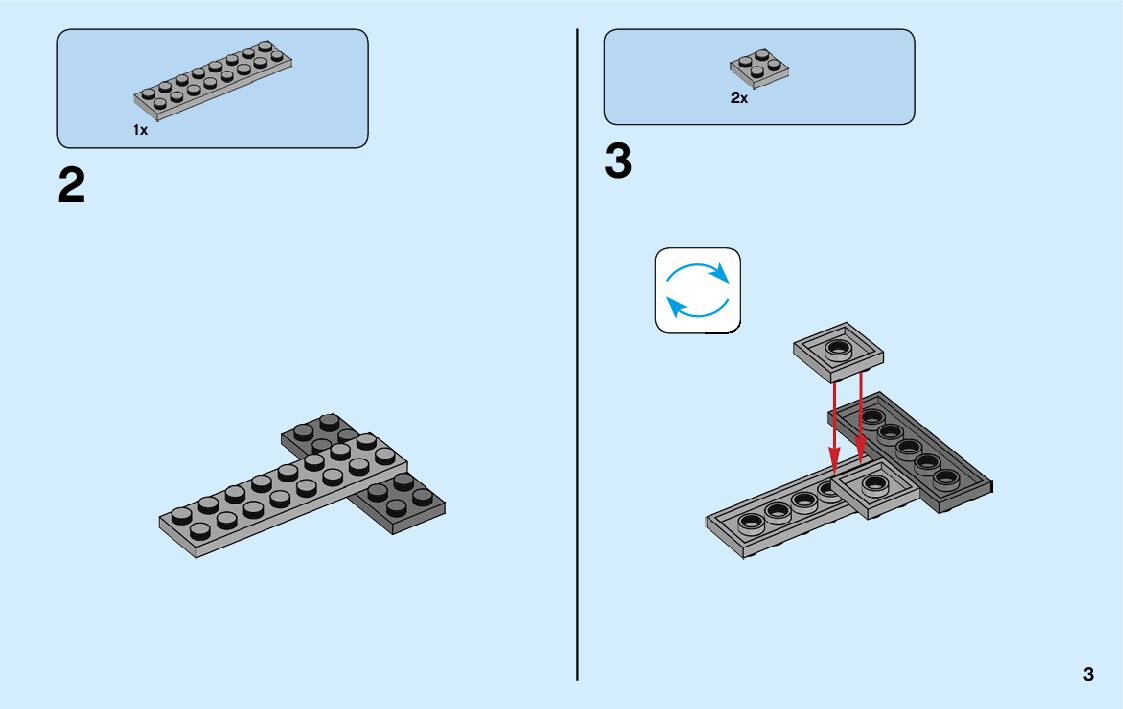 1x

2

2x

3

3