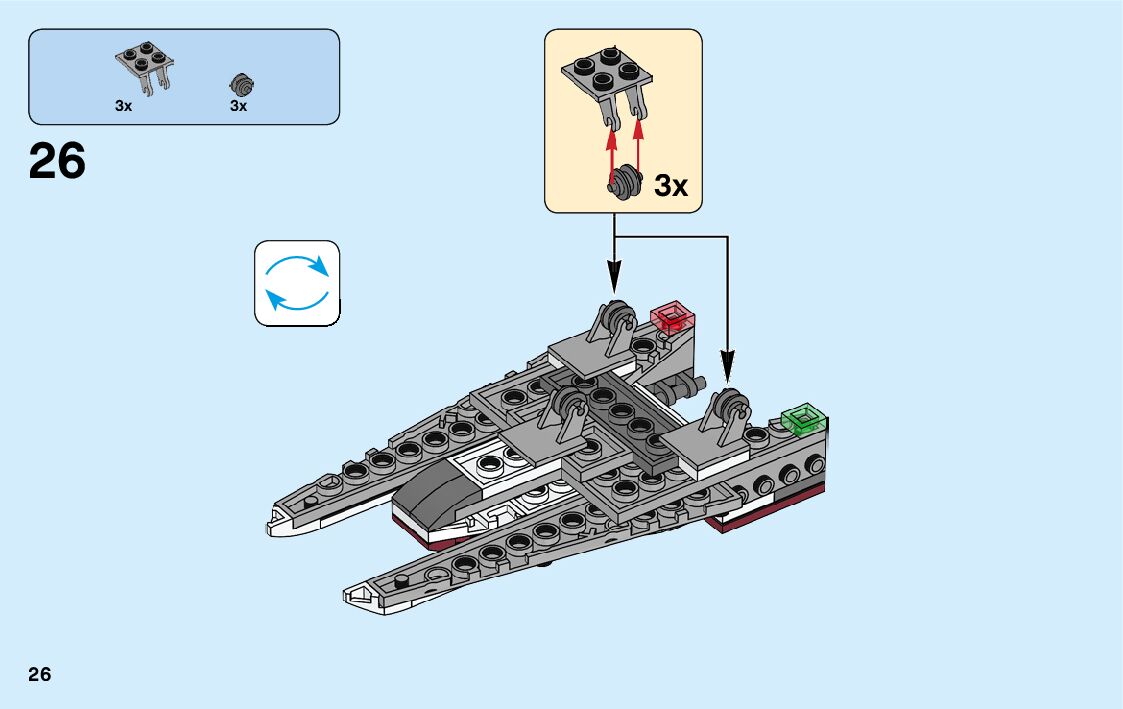 3x
3x

26

3x

26