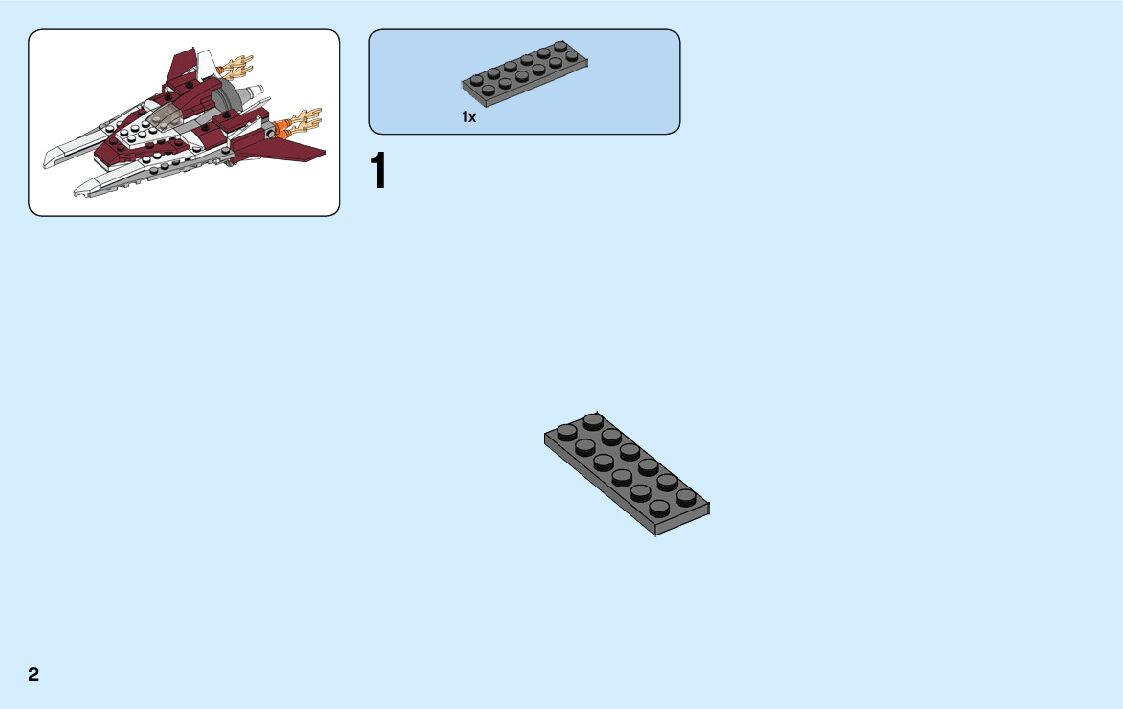 1x

1

2