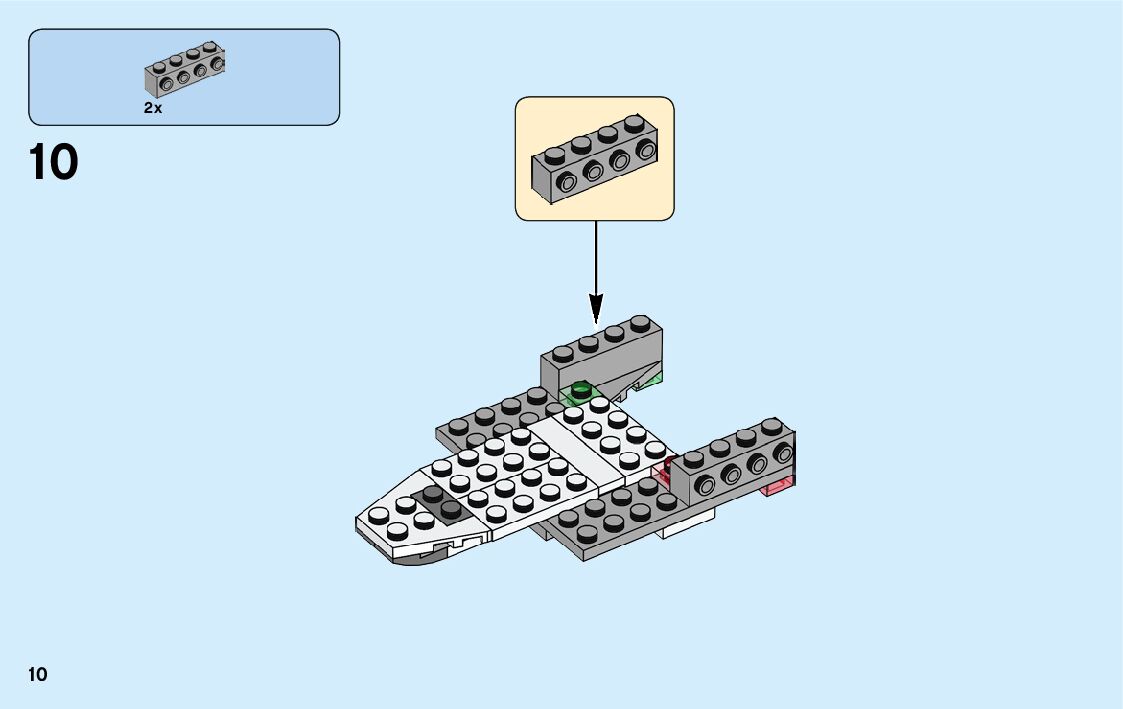 2x

10

10