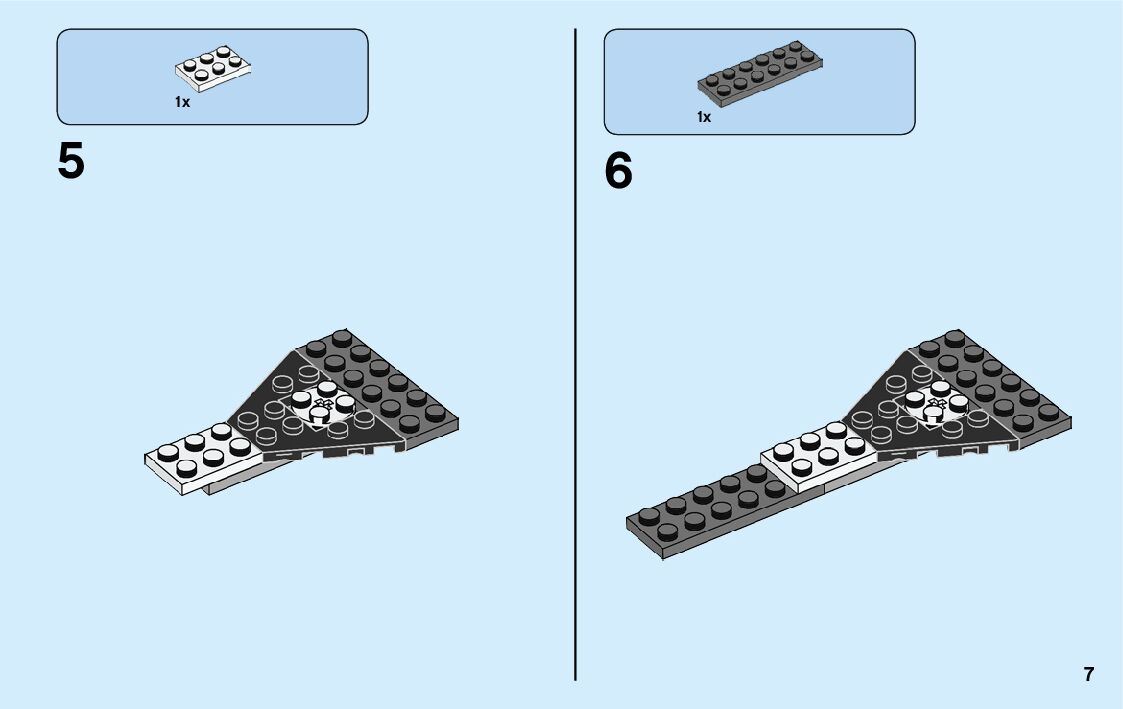 1x

5

1x

6

7