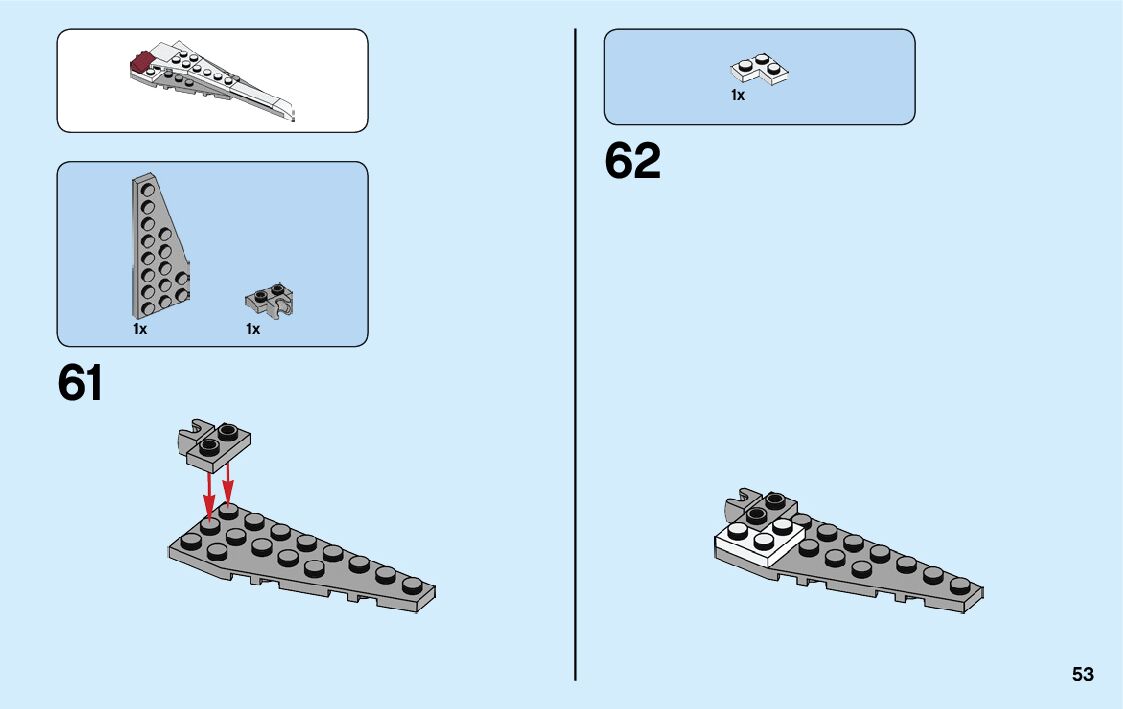 1x

1x

61

1x

62

53