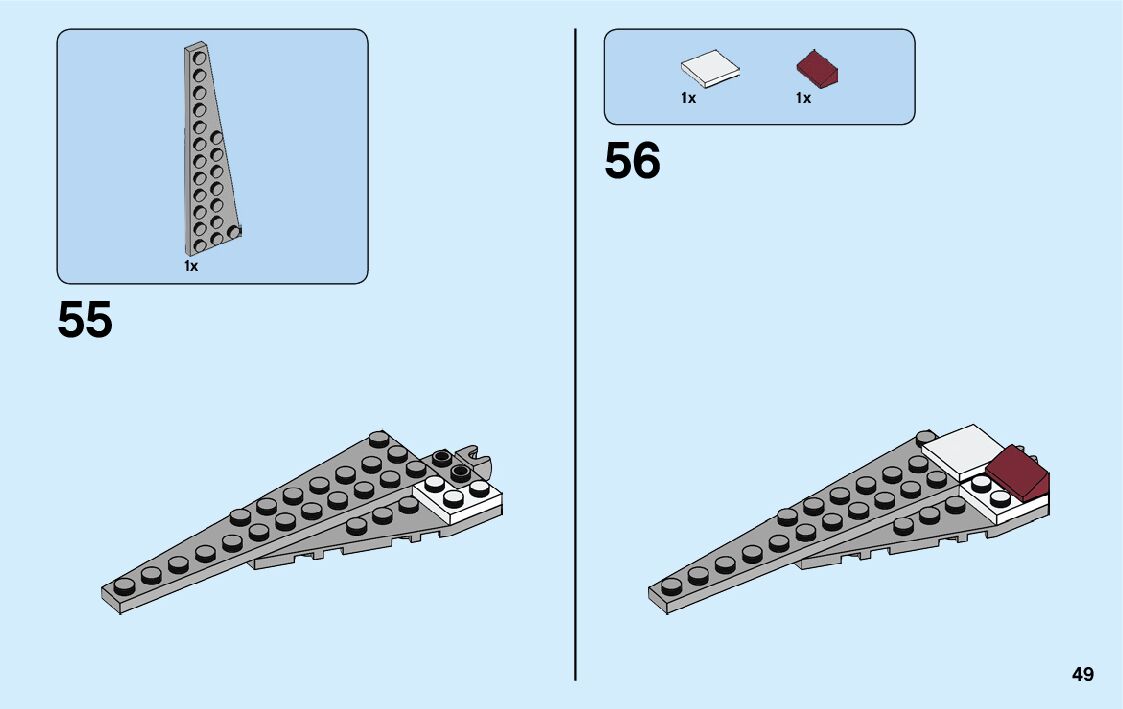 1x

55

1x 1x

56

49