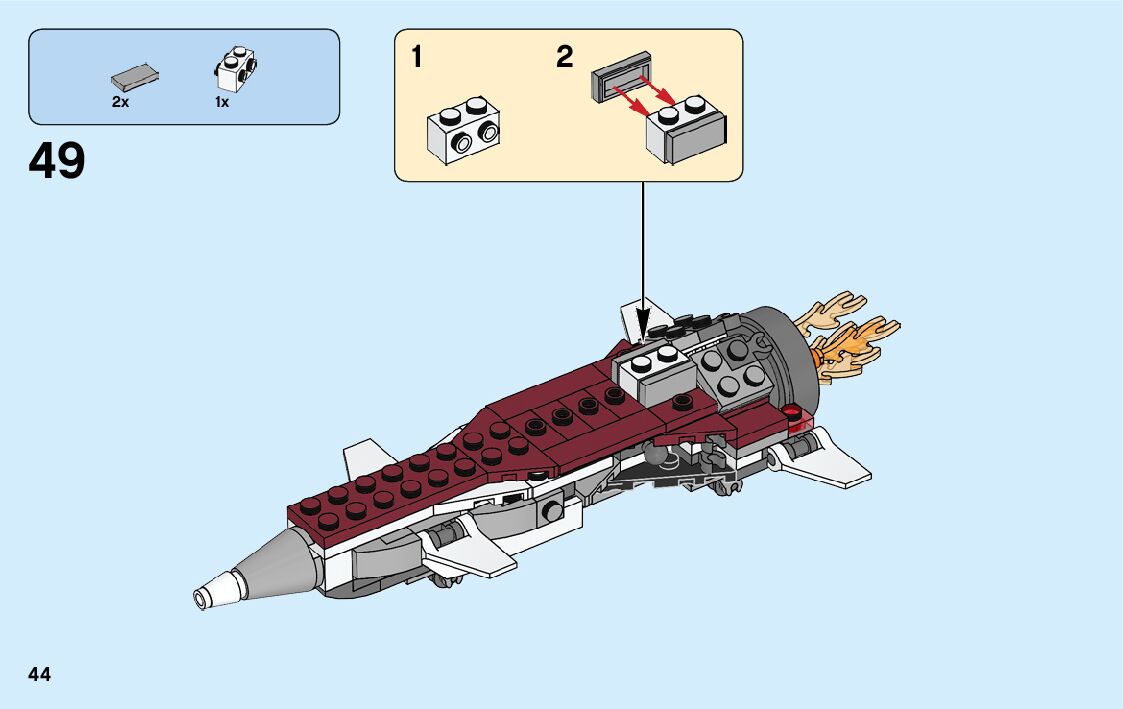 2x
1x

49

1
2

44