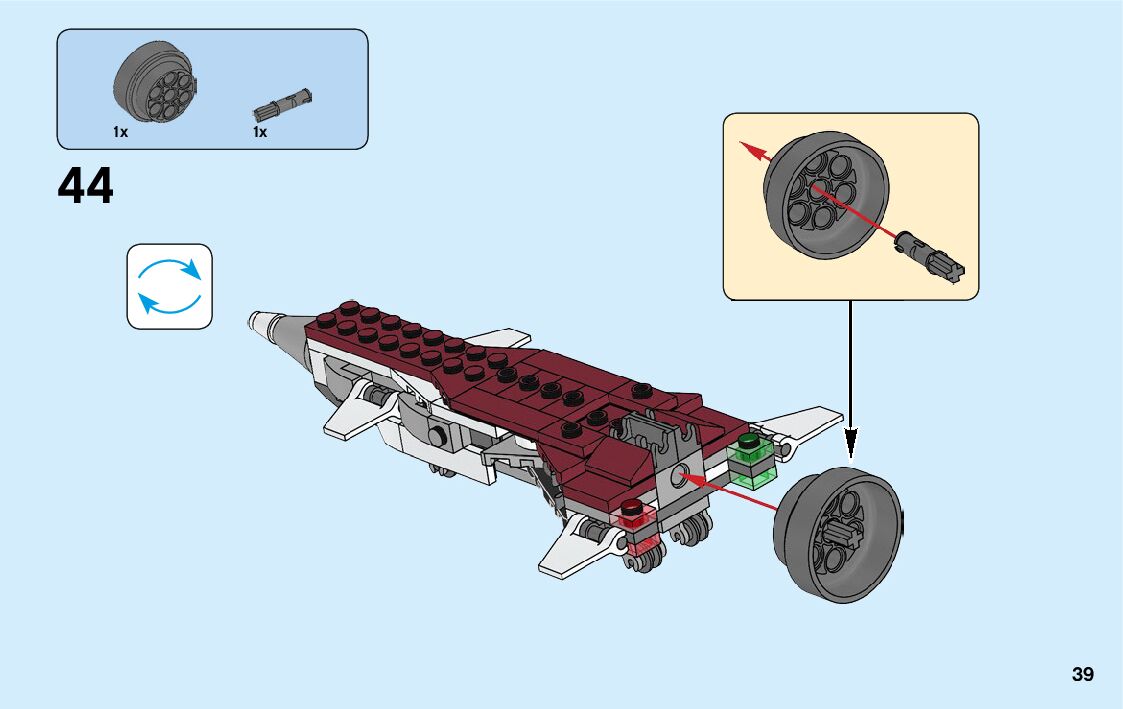 1x 1x

44

39