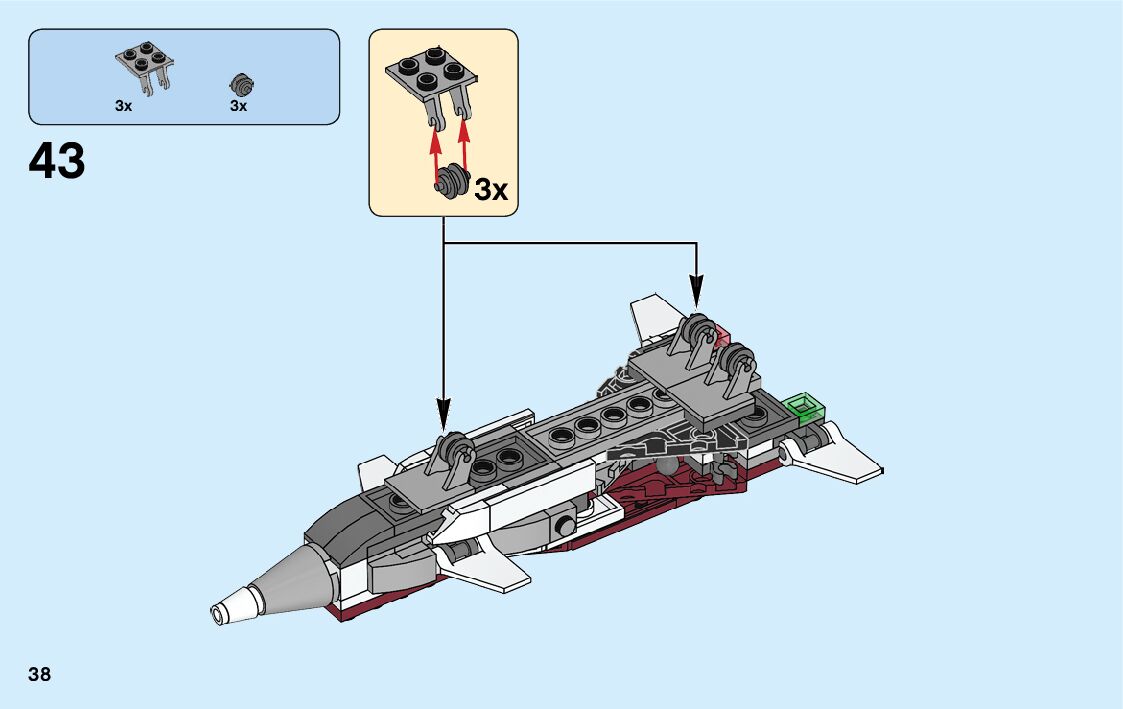 3x
3x

43

3x

38