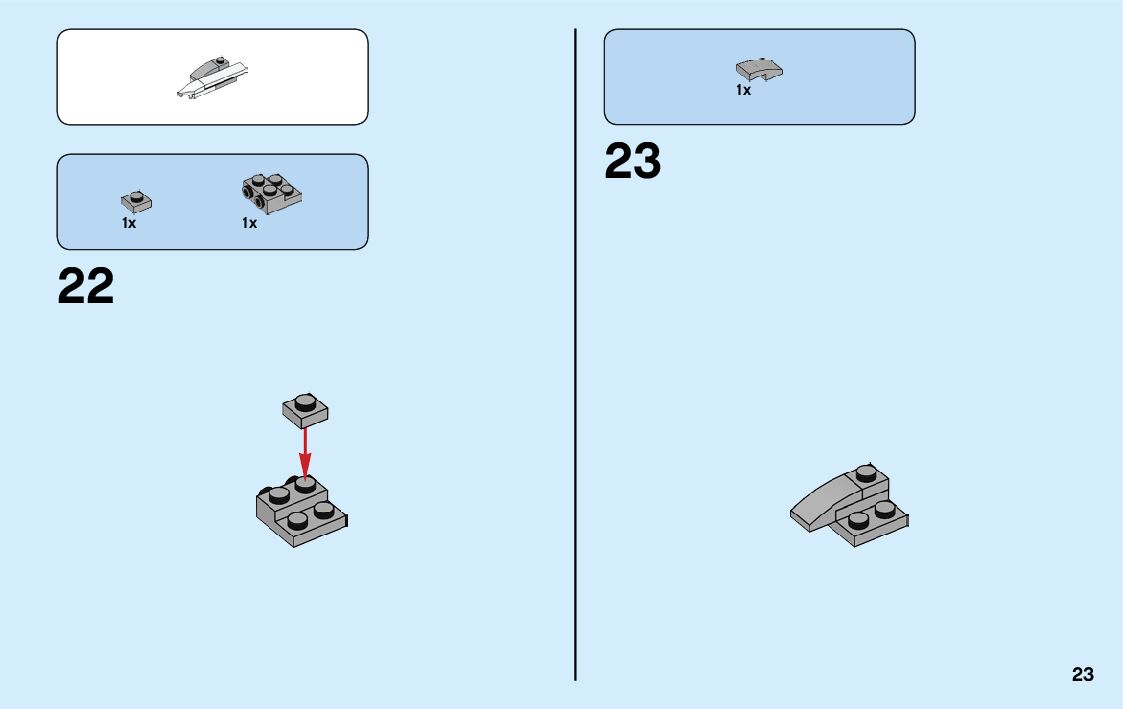 1x 1x

22

1x

23

23