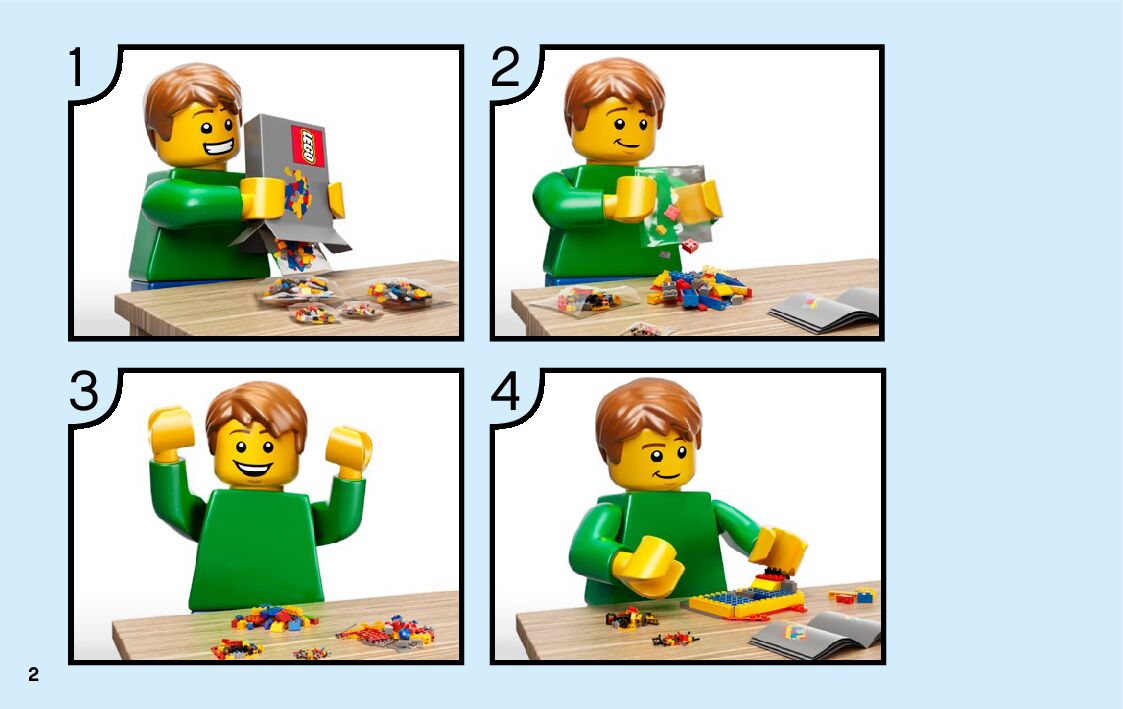 1

LEGO

2

3

4

2