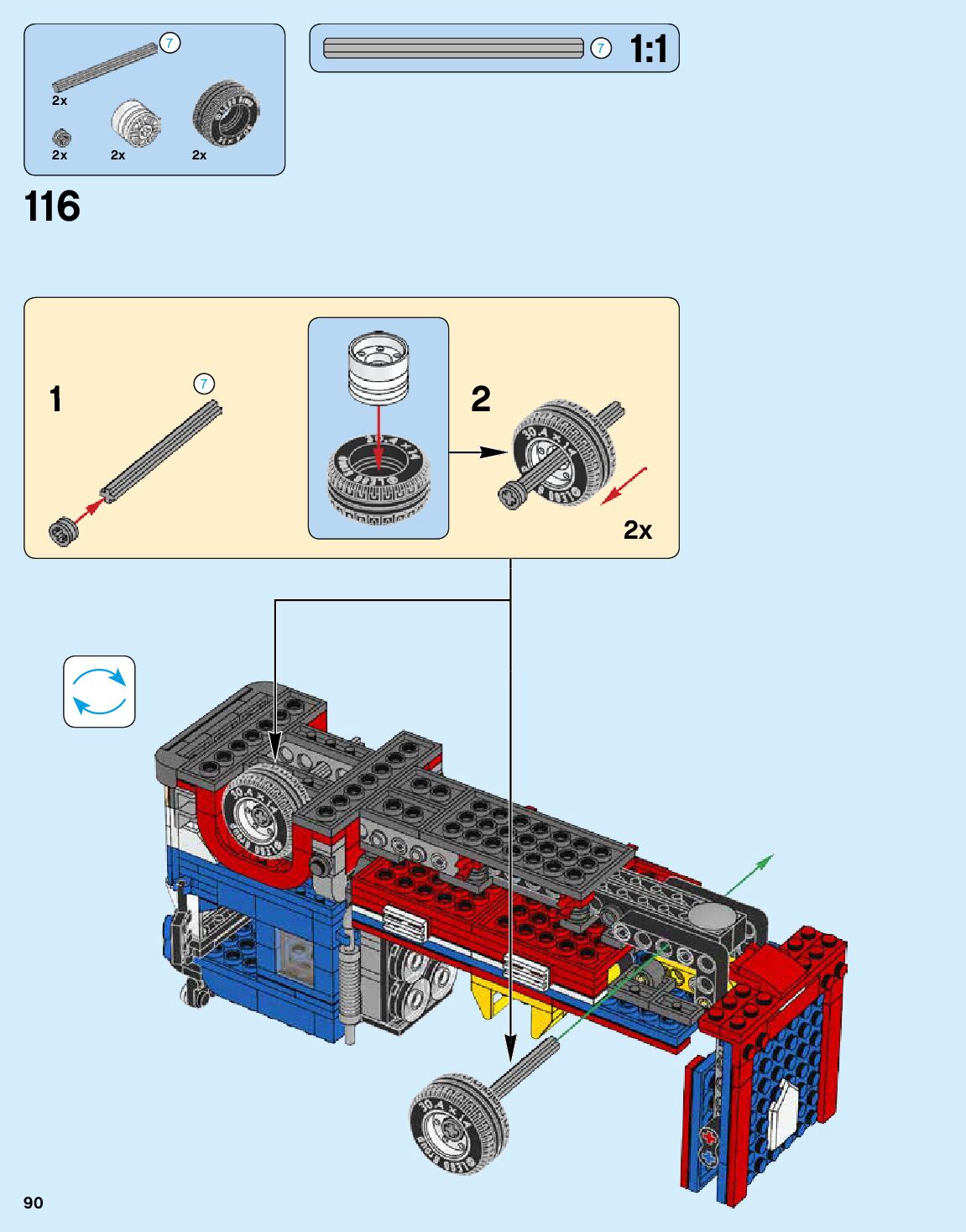 7
2x
2x 2x 2x

7 1:1

116

1
7

2

2x

90