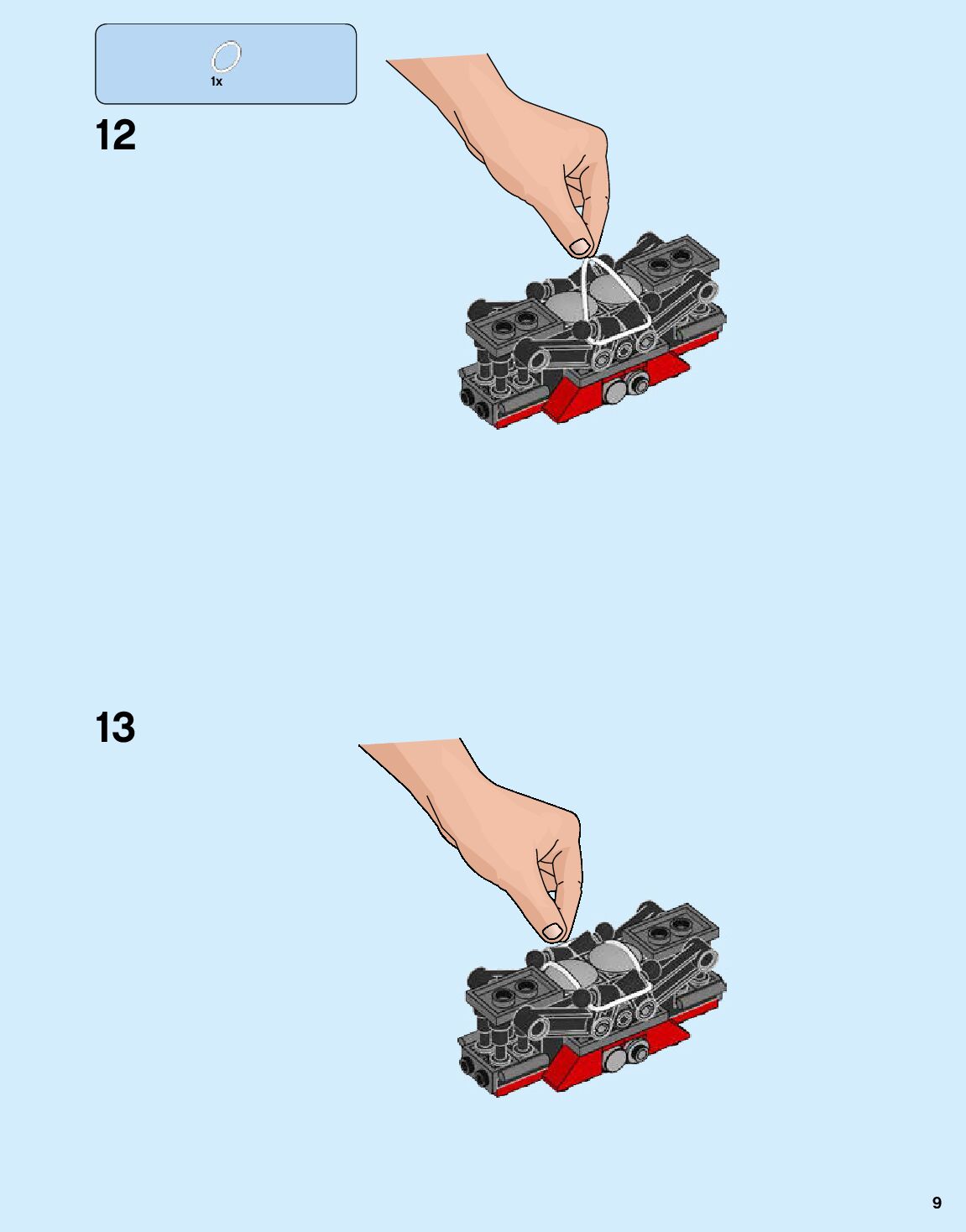 1x

12

13

9