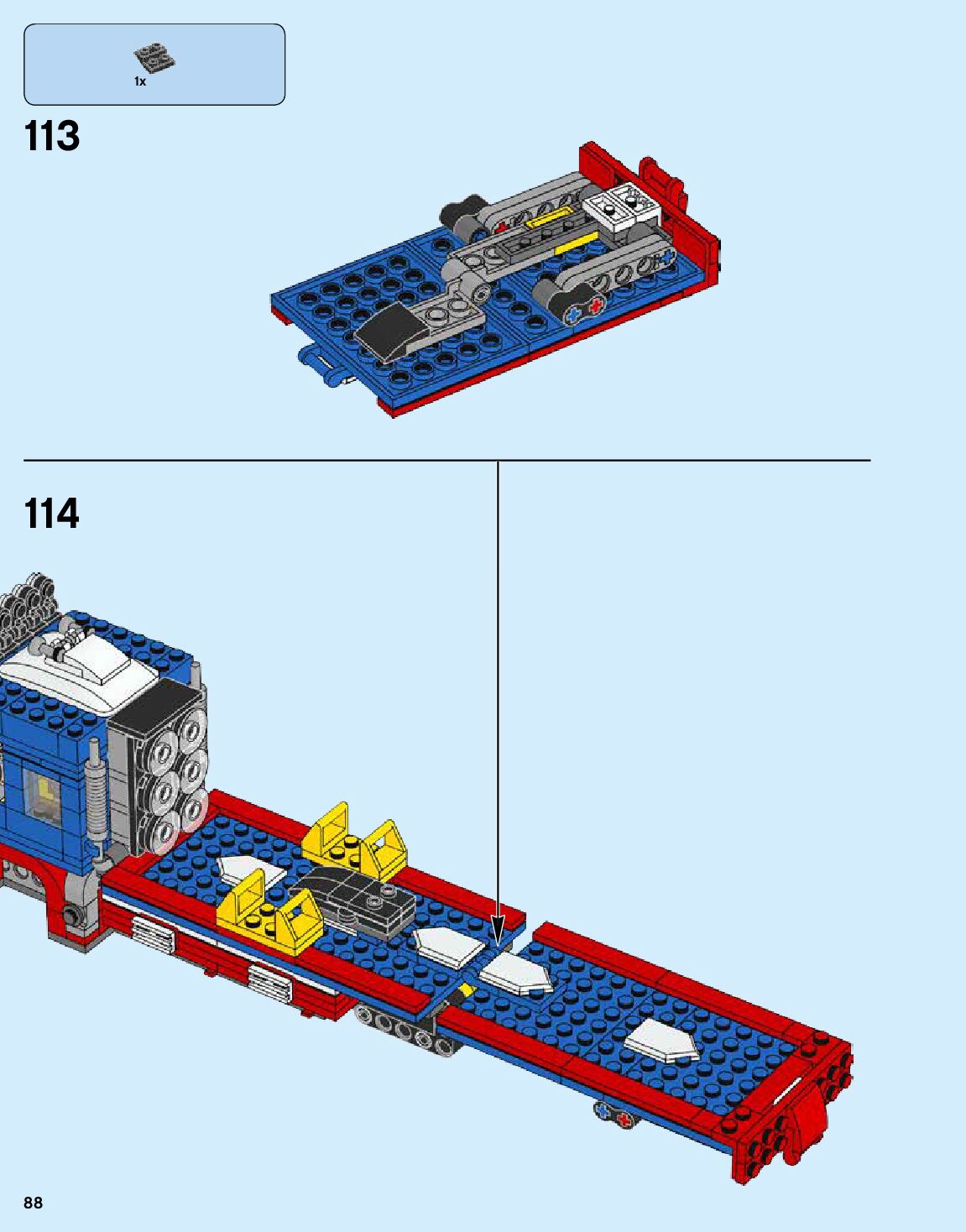 1x

113

114

88