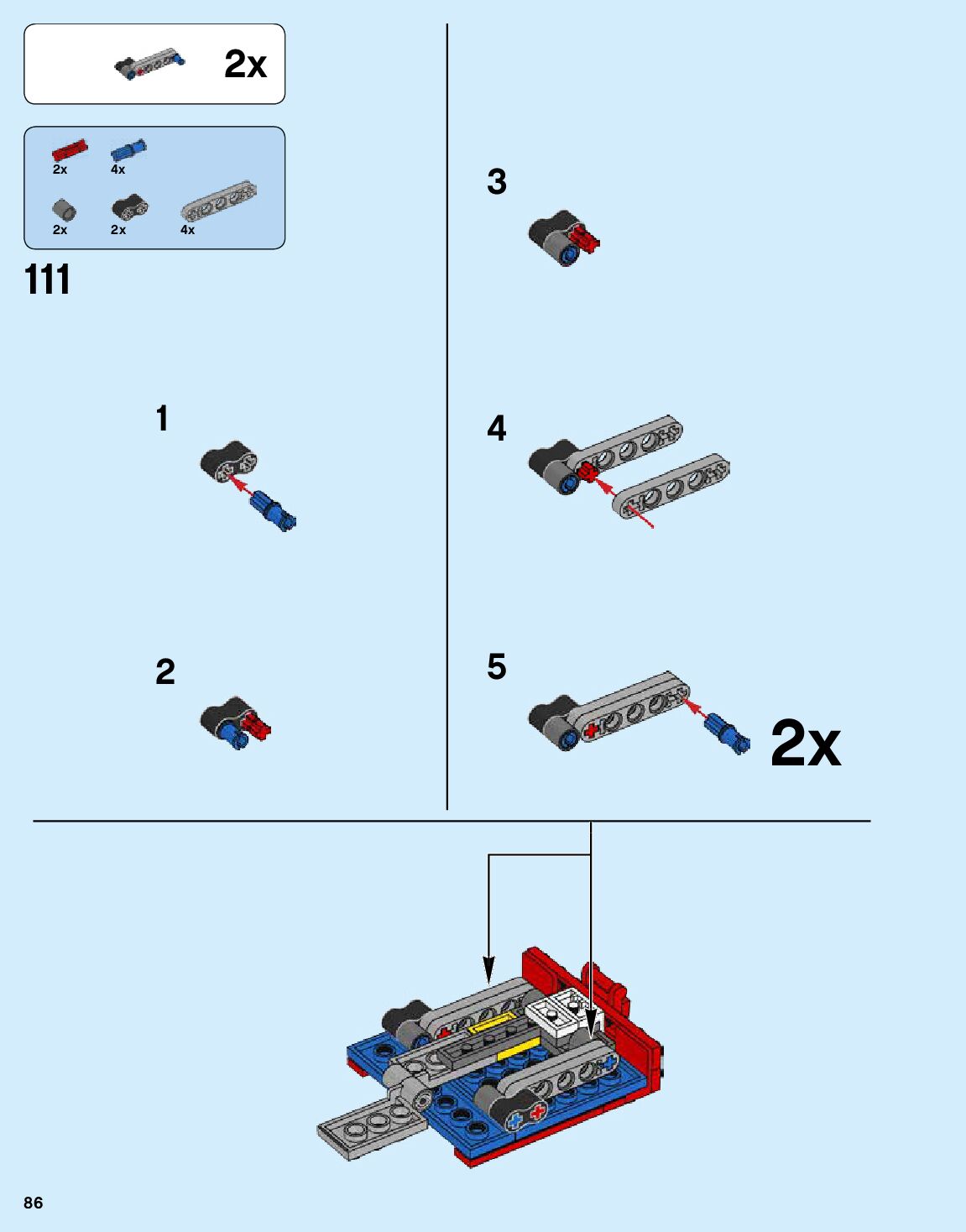 2x

2x 4x

2x 2x 4x

111

1

2

3

4

5

2x

86