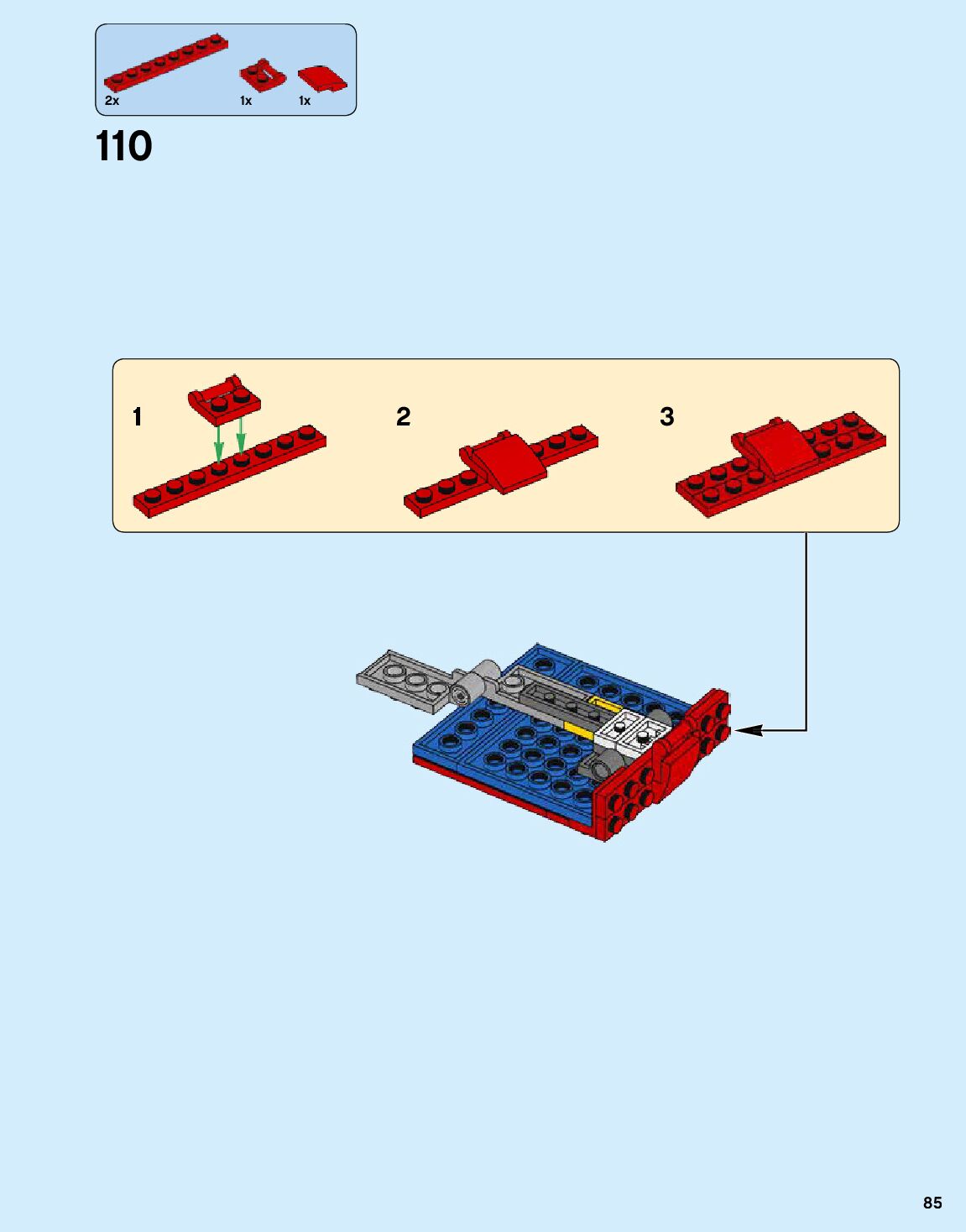 2x
1x
1x

110

1

2

3

85