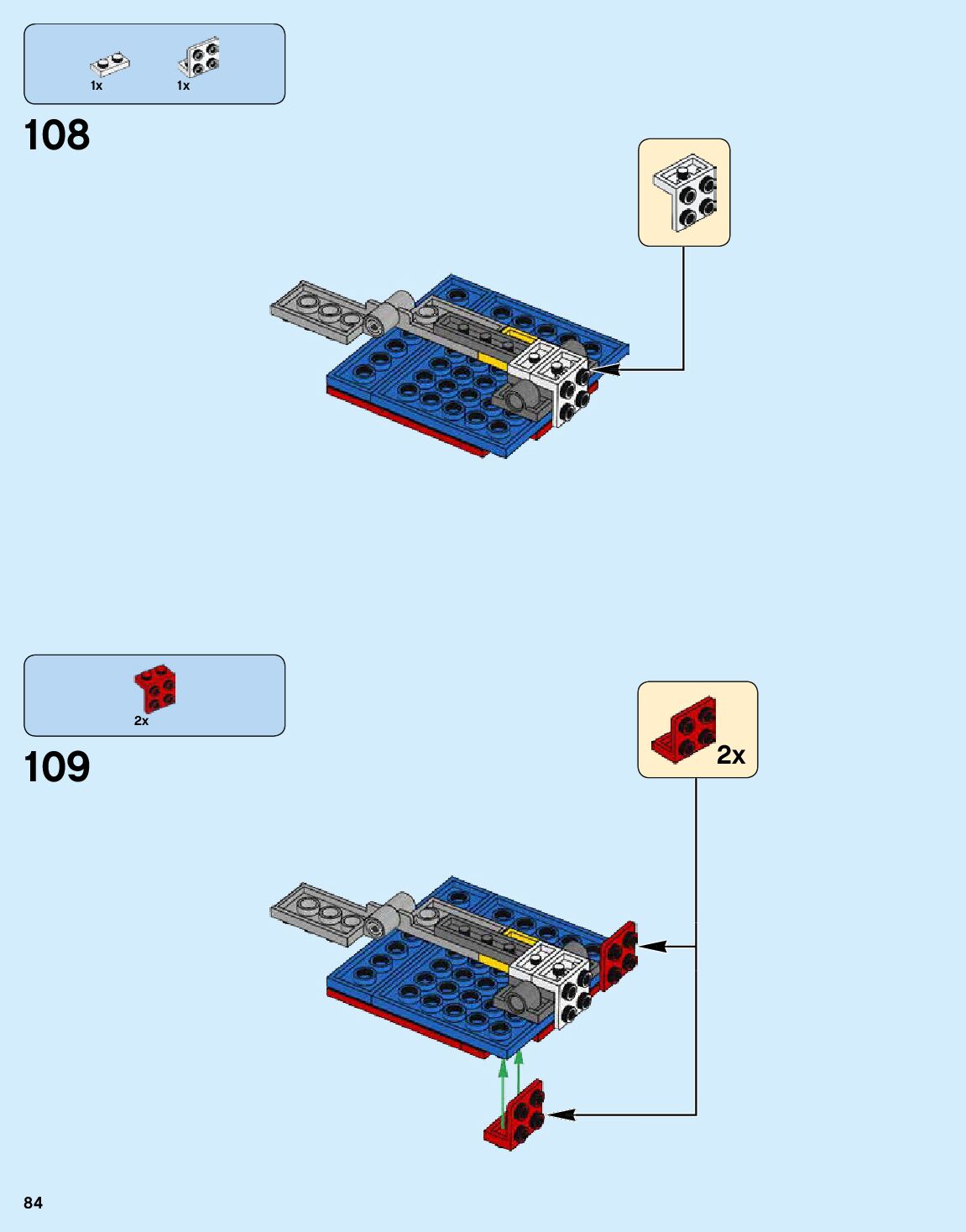 1x 1x

108

2x

109

2x

84