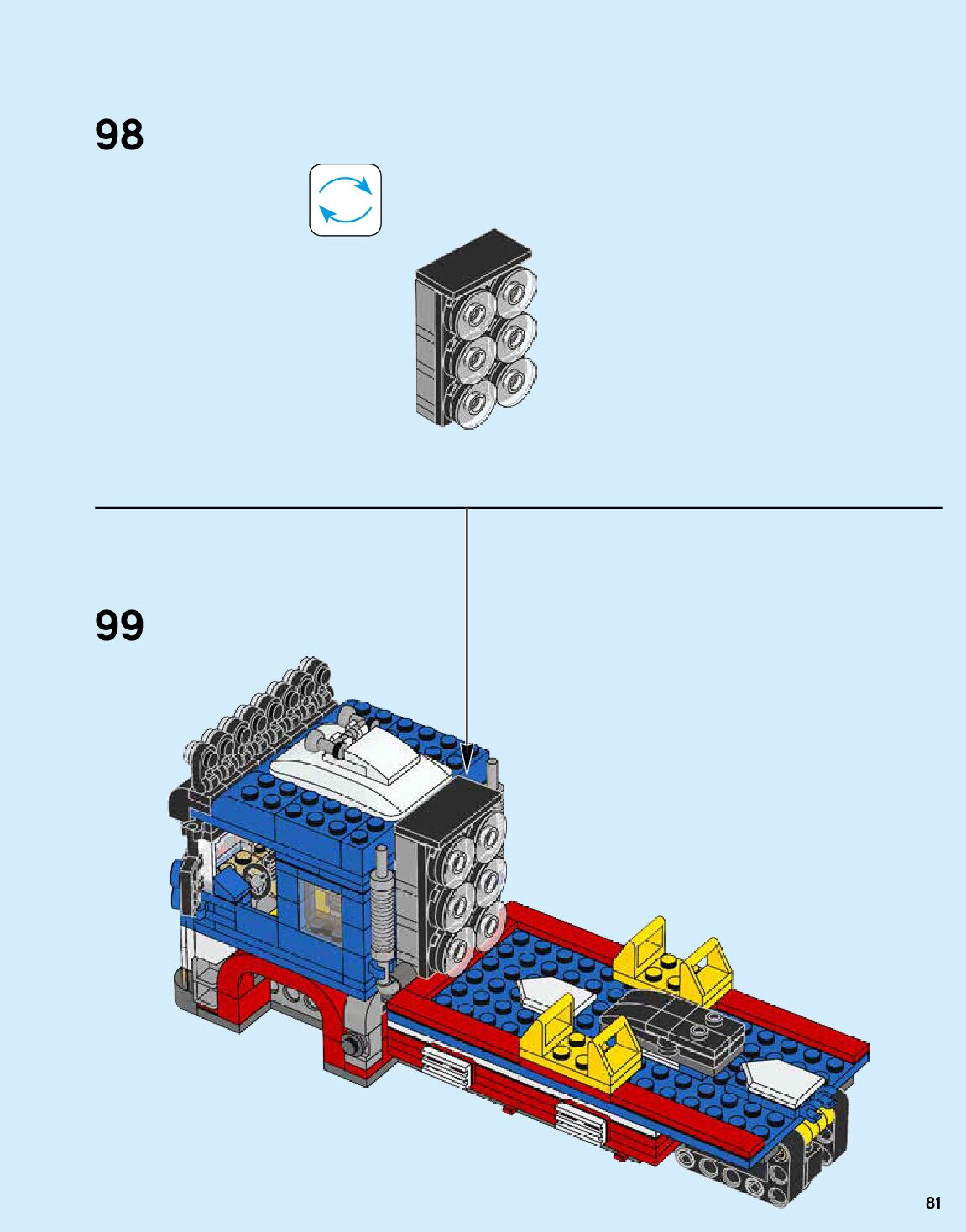 98

99

81