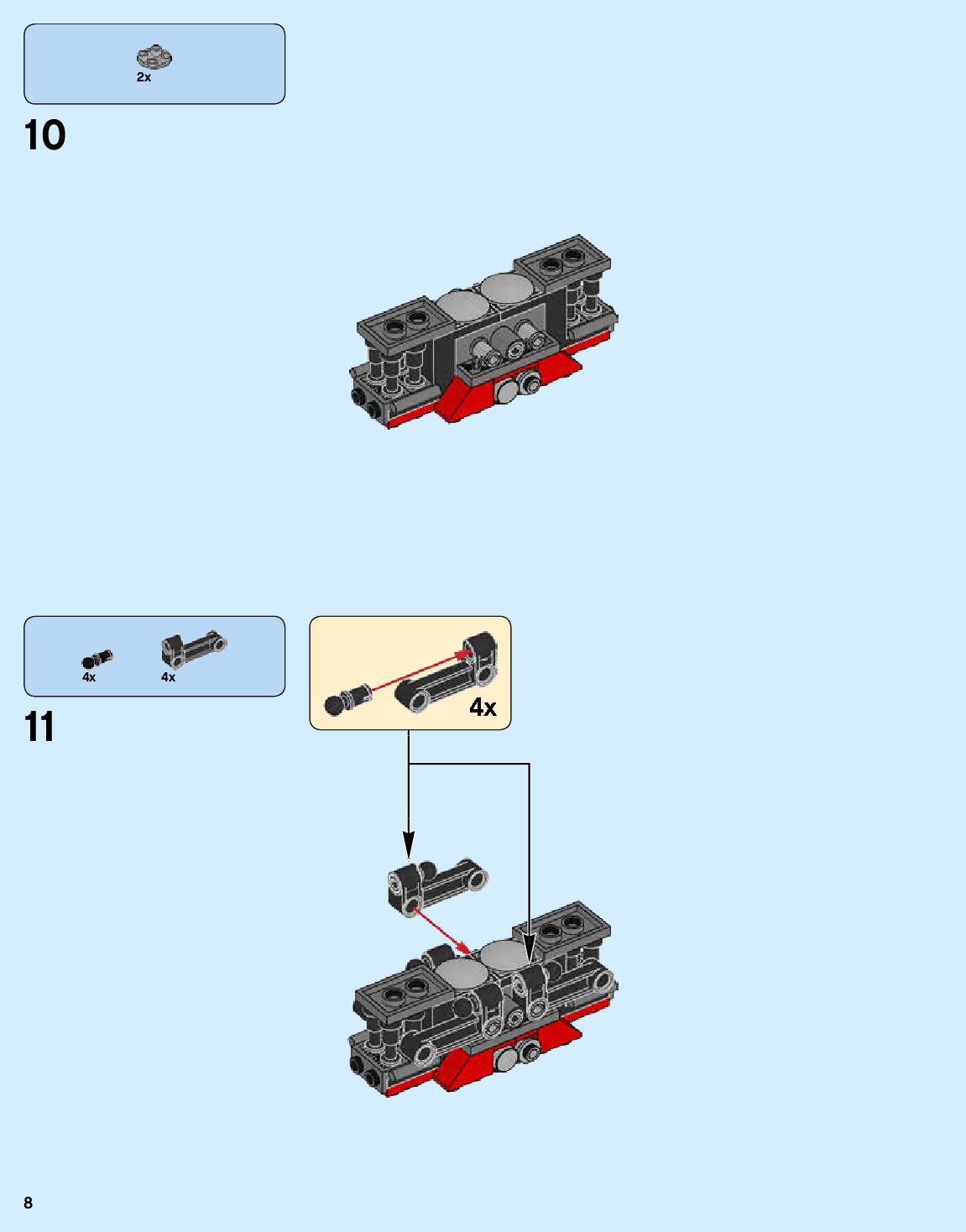 2x

10

4x 4x

11

4x

8