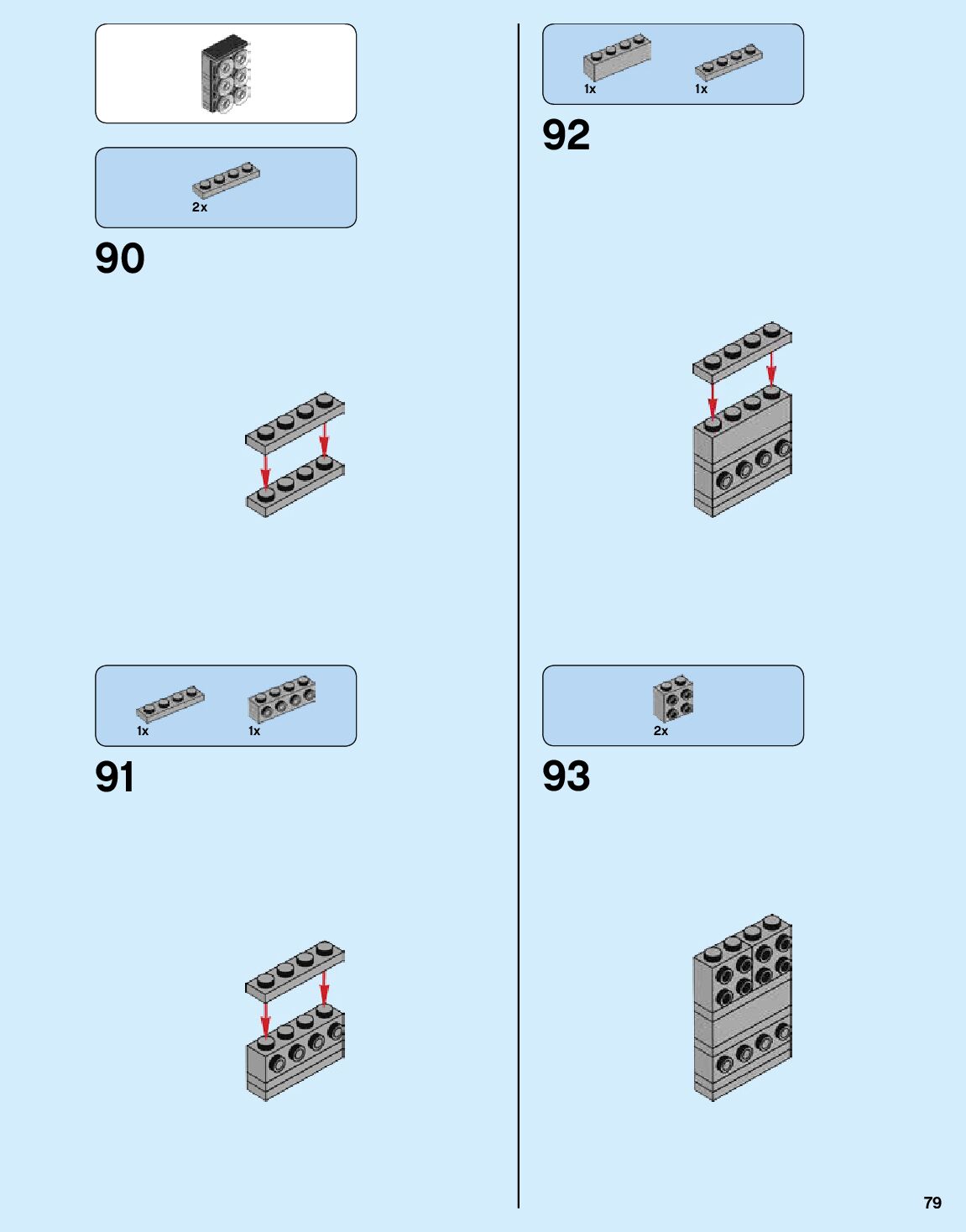 2x

90

1x 1x

91

1x 1x

92

2x

93

79