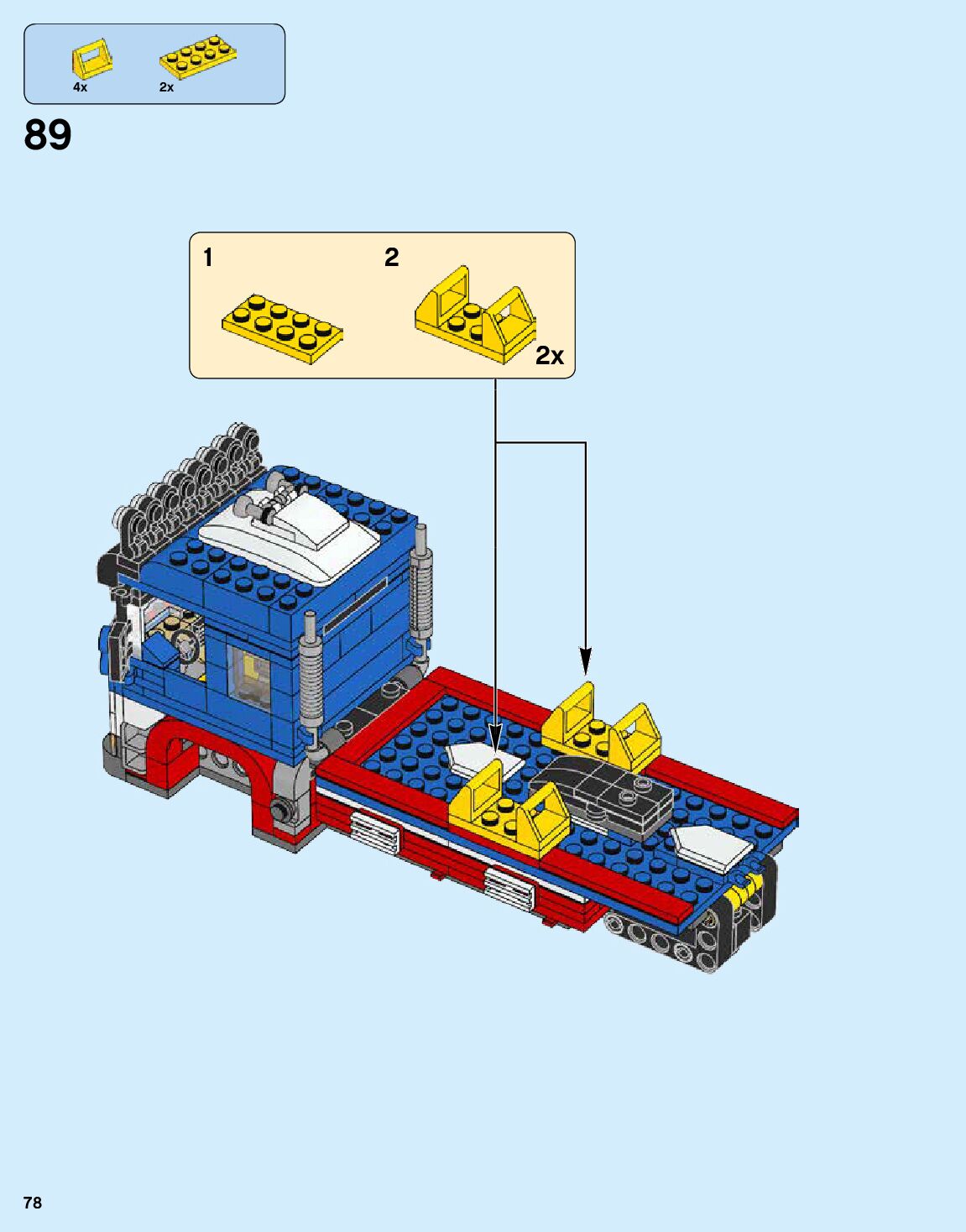 4x 2x

89

1 2

2x

78